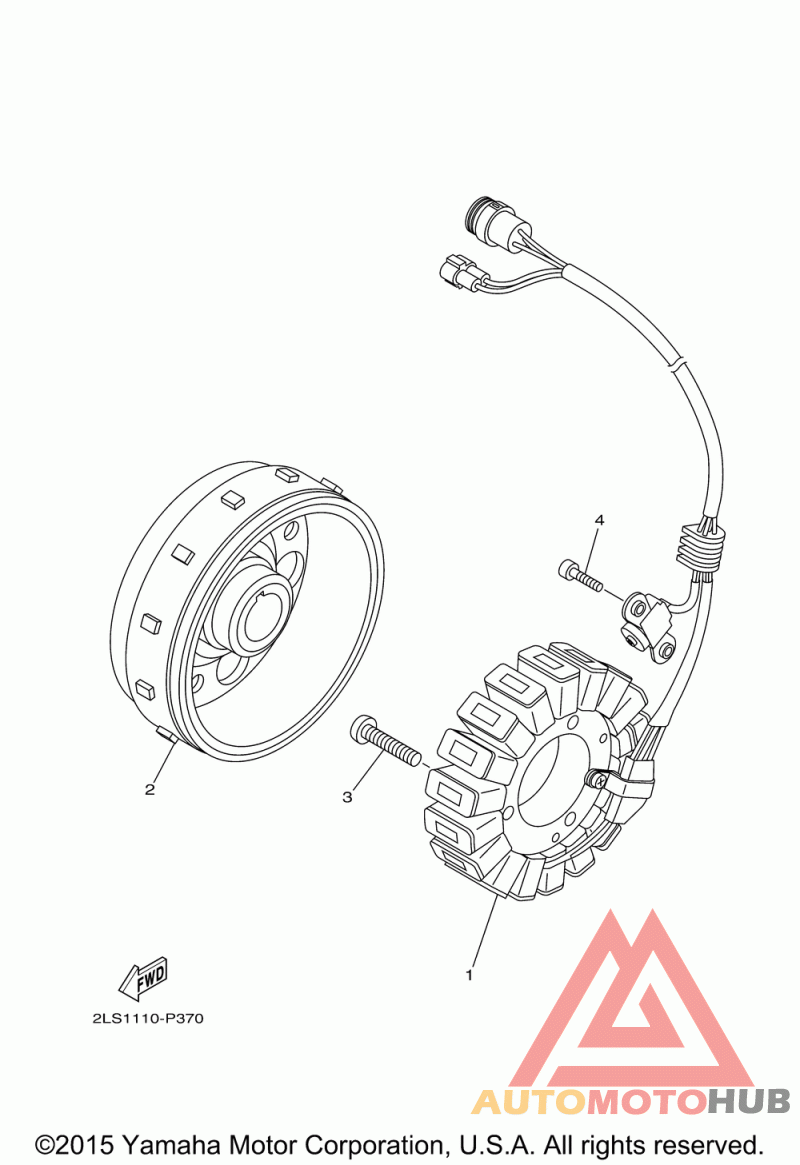 4

2

3

1

FWD

2LS1110-P370

AUTOMOTOHUB

©2015 Yamaha Motor Corporation, U.S.A. All rights reserved.