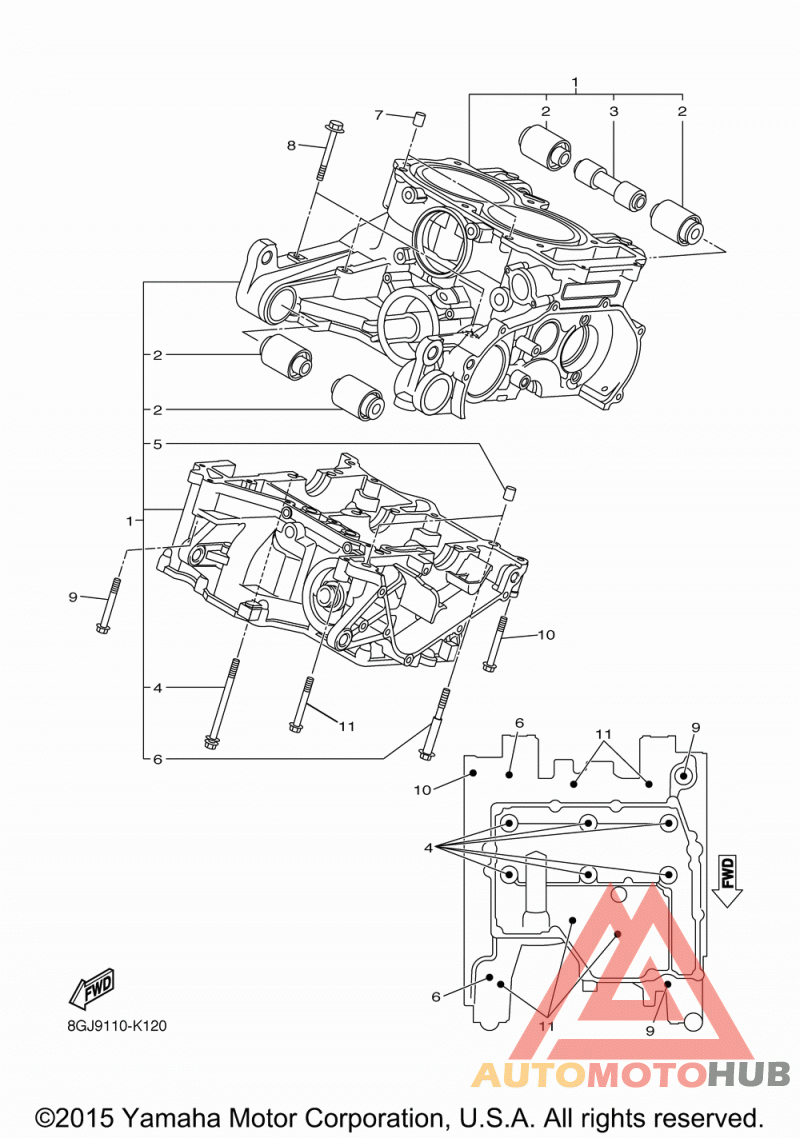 1
2
3
2
7
8
2
2
5
1
9
10
4
11
6
6
11
9
10
4
FWD
6
11
9
FWD
8GJ9110-K120
AUTOMOTOHUB
©2015 Yamaha Motor Corporation, U.S.A. All rights reserved.