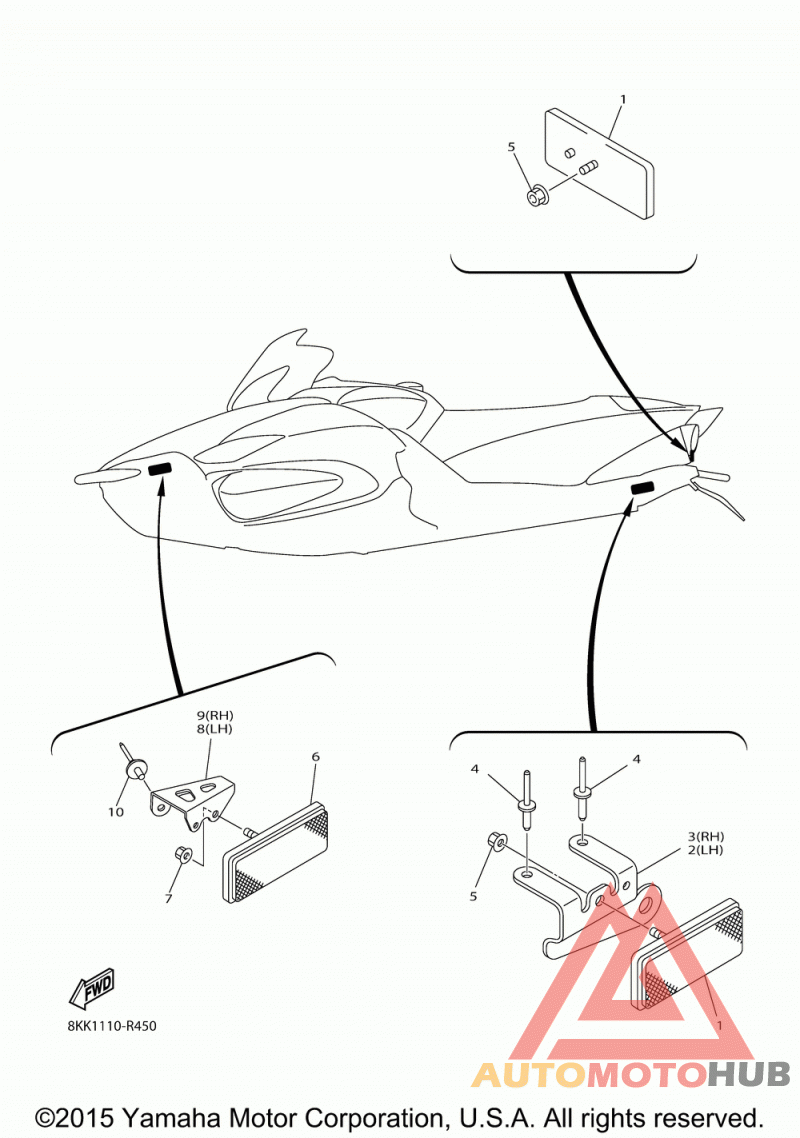 1
5
9(RH)
8(LH)
6
10
7
4
4
3(RH)
2(LH)
5
1
FWD
8KK1110-R450
AUTOMOTOHUB
©2015 Yamaha Motor Corporation, U.S.A. All rights reserved.