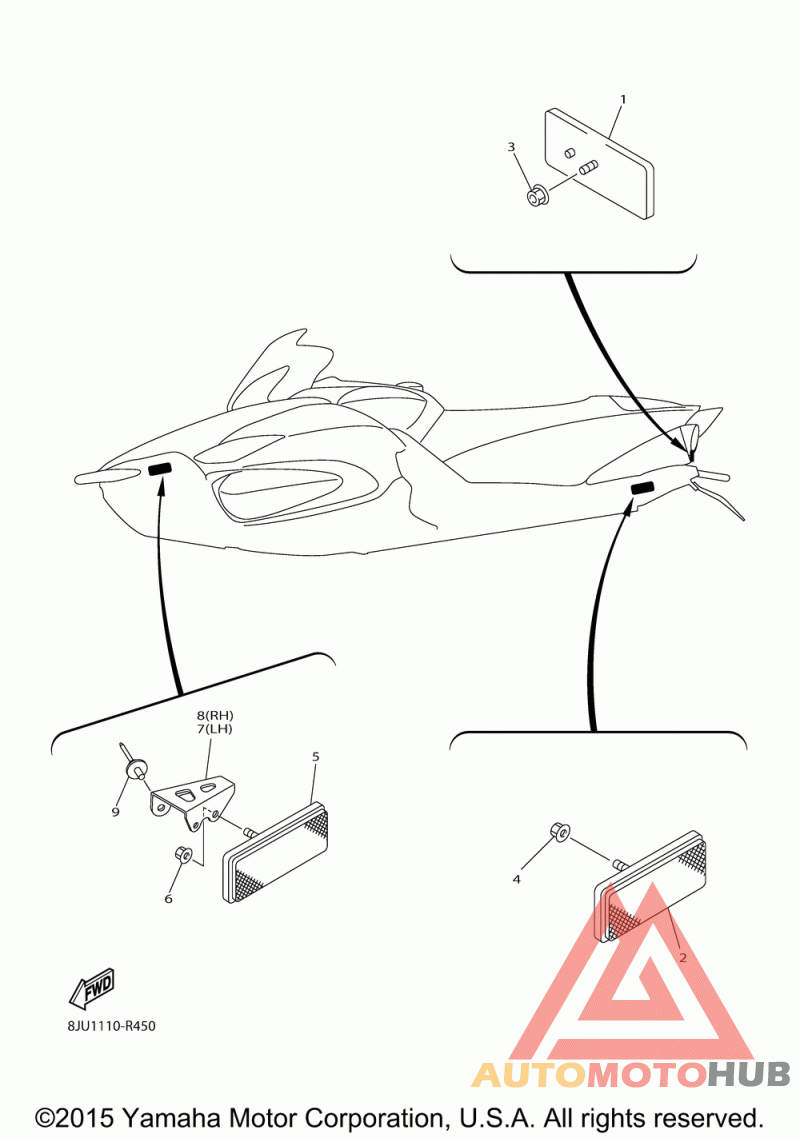 1
3
8(RH)
7(LH)
5
9
6
4
2
FWD
8JU1110-R450
AUTOMOTOHUB
©2015 Yamaha Motor Corporation, U.S.A. All rights reserved.