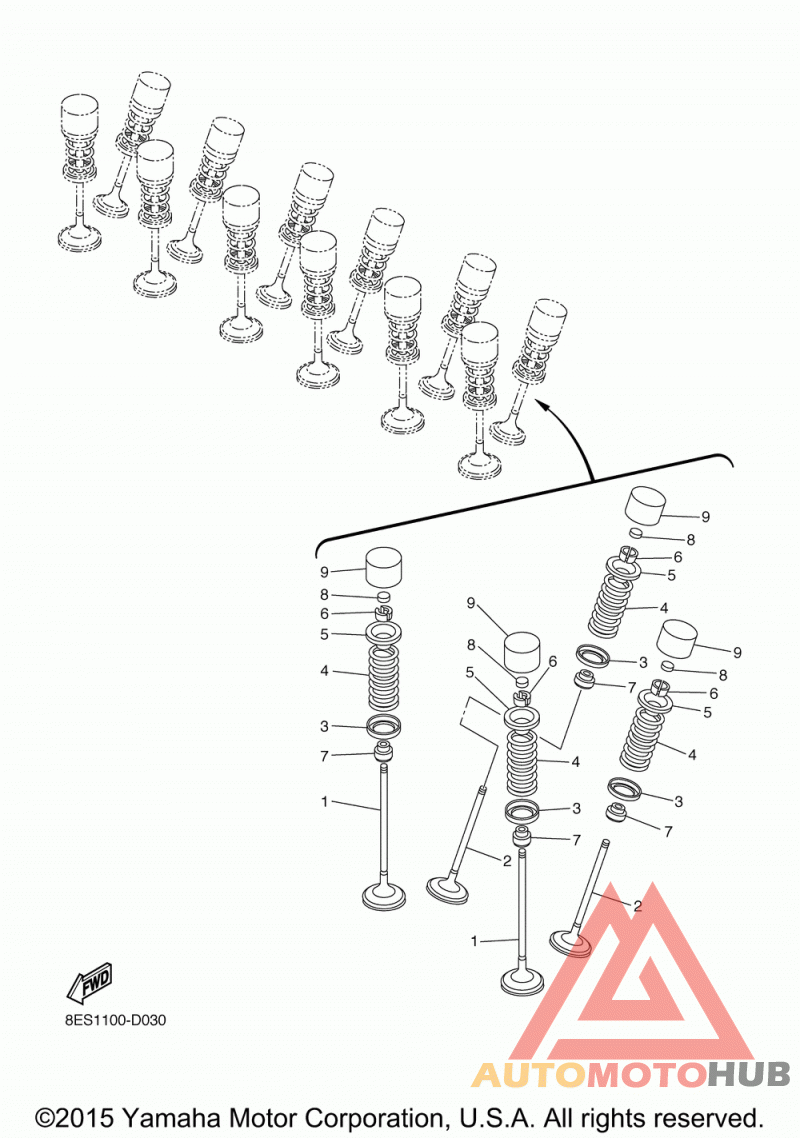 9
8
6
5
4
3
7
1

9
8
6
5
4
3
7
2
1

9
8
6
5
4
3
7

9
8
6
5
4
3
7
2

FWD

8ES1100-D030

AUTOMOTOHUB

©2015 Yamaha Motor Corporation, U.S.A. All rights reserved.