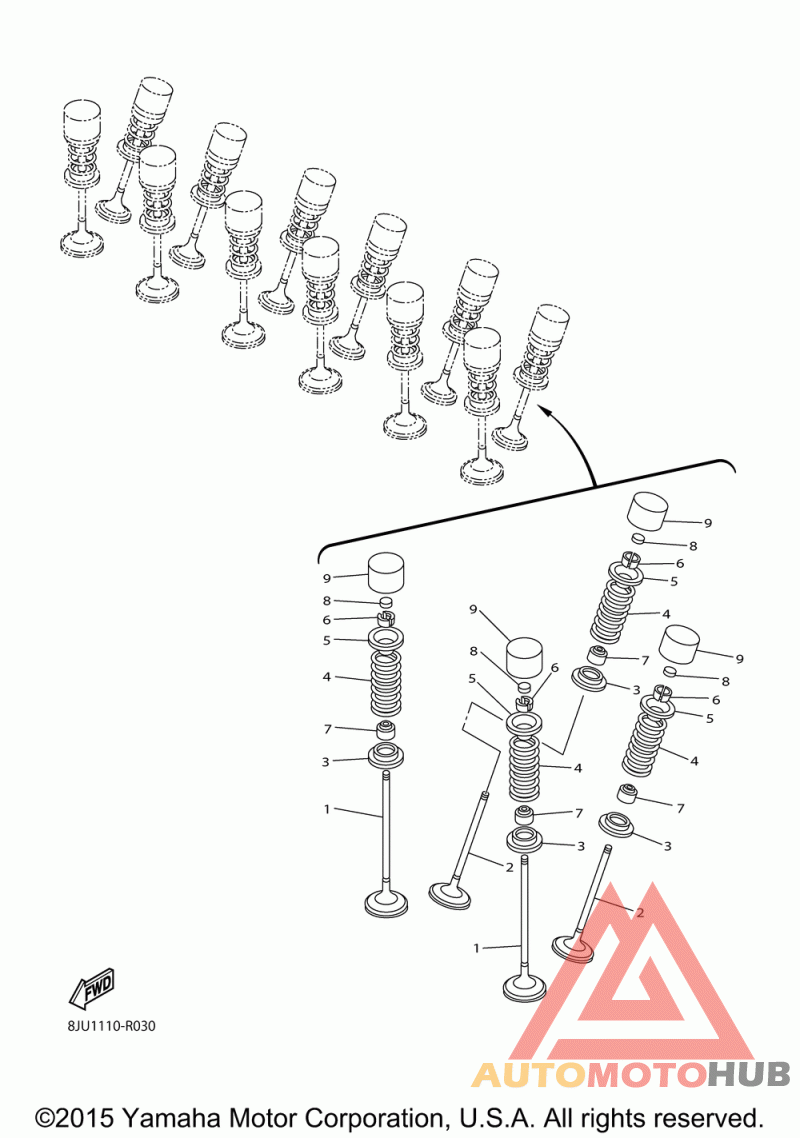 9
8
6
5
4
7
3
1

9
8
6
5
4
7
3
2
1

9
8
6
5
4
7
3

9
8
6
5
4
7
3
2

FWD

8JU1110-R030

AUTOMOTOHUB

©2015 Yamaha Motor Corporation, U.S.A. All rights reserved.