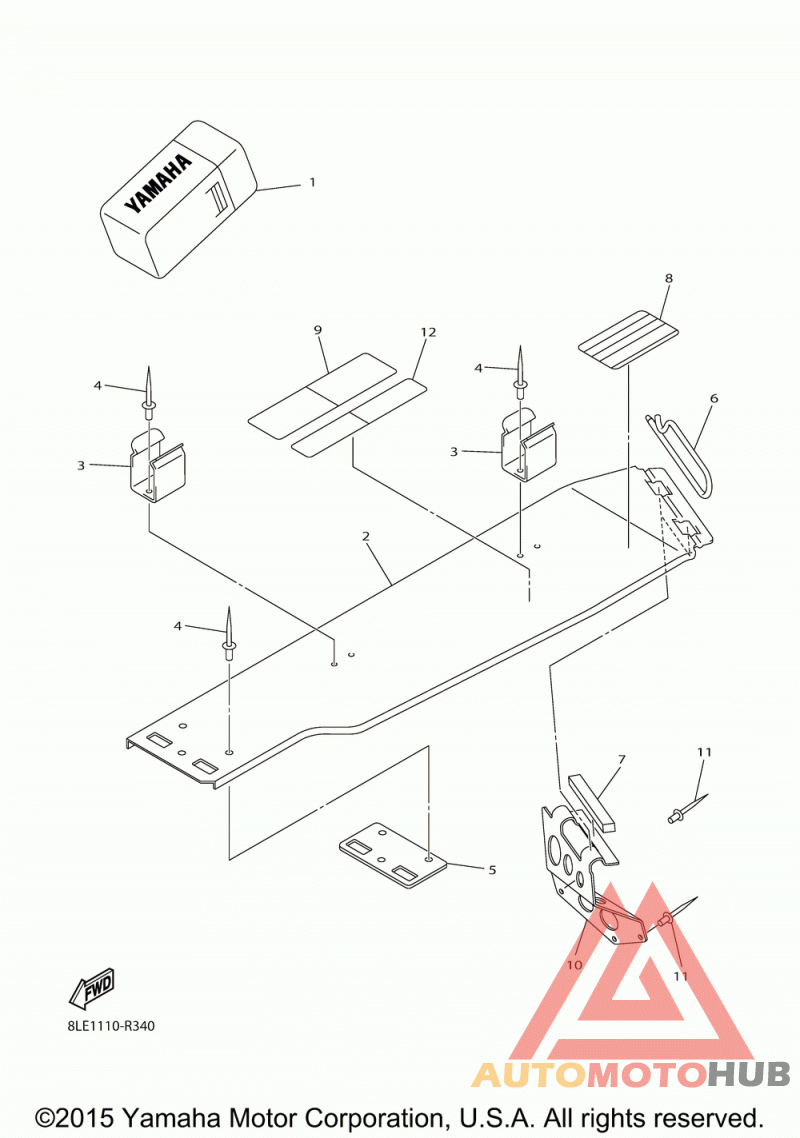 YAMAHA

1

8

9

12

4

4

6

3

3

2

4

7

11

5

10

11

FWD

8LE1110-R340

AUTOMOTOHUB

©2015 Yamaha Motor Corporation, U.S.A. All rights reserved.