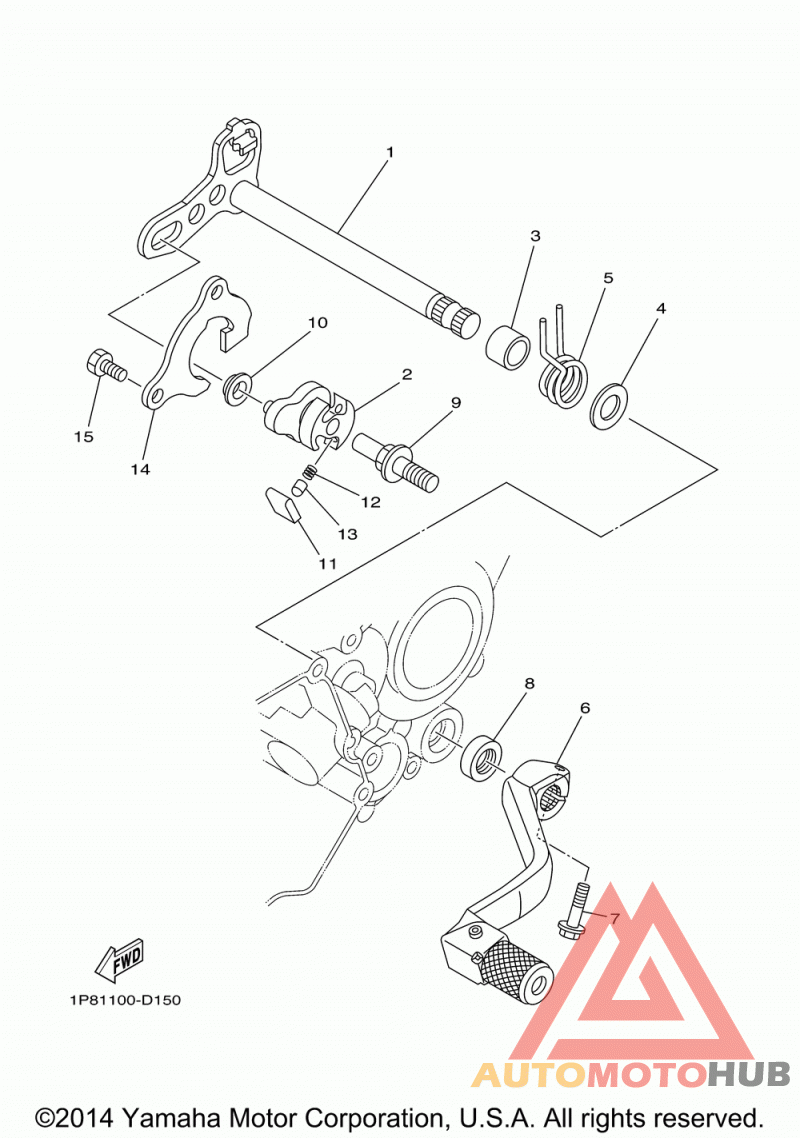 1
3
5
4
10
2
9
15
14
12
13
11
8
6
7
FWD
1P81100-D150
AUTOMOTOHUB
©2014 Yamaha Motor Corporation, U.S.A. All rights reserved.