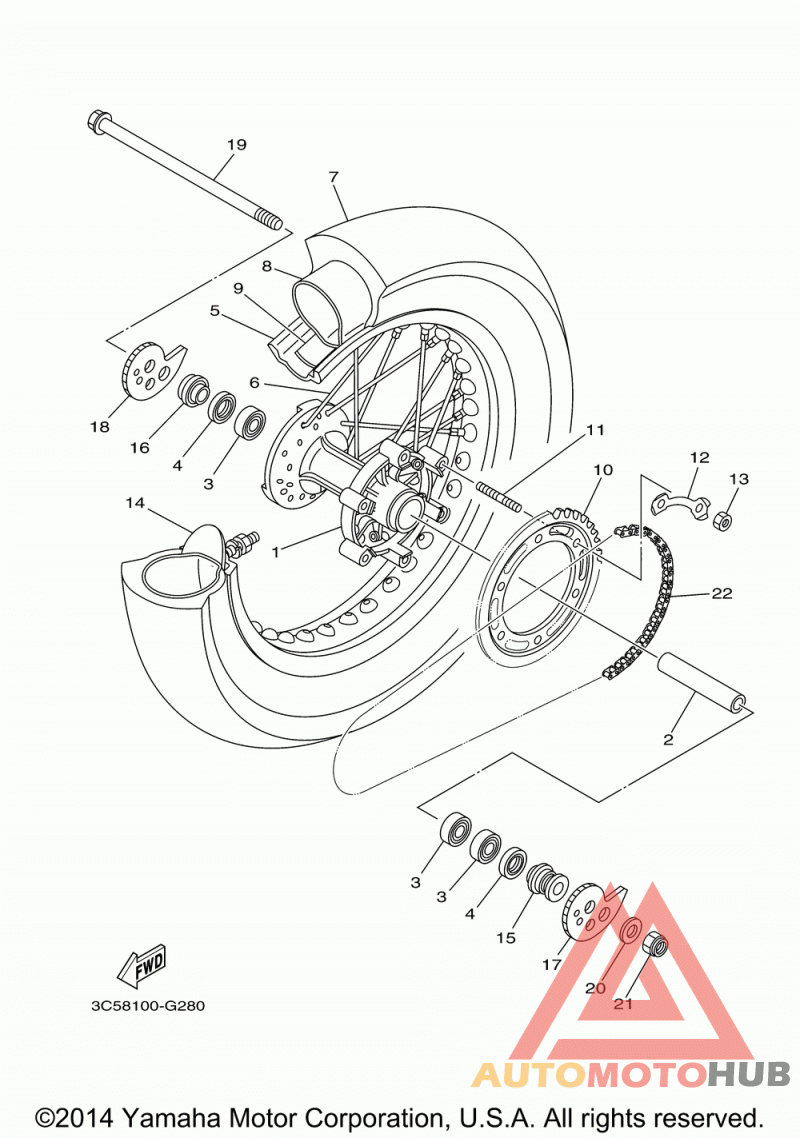 19
7
8
9
5
6
18
16
4
3
11
10
12
13
14
1
22
2
3
3
4
15
17
20
21
FWD
3C58100-G280
AUTOMOTOHUB
©2014 Yamaha Motor Corporation, U.S.A. All rights reserved.