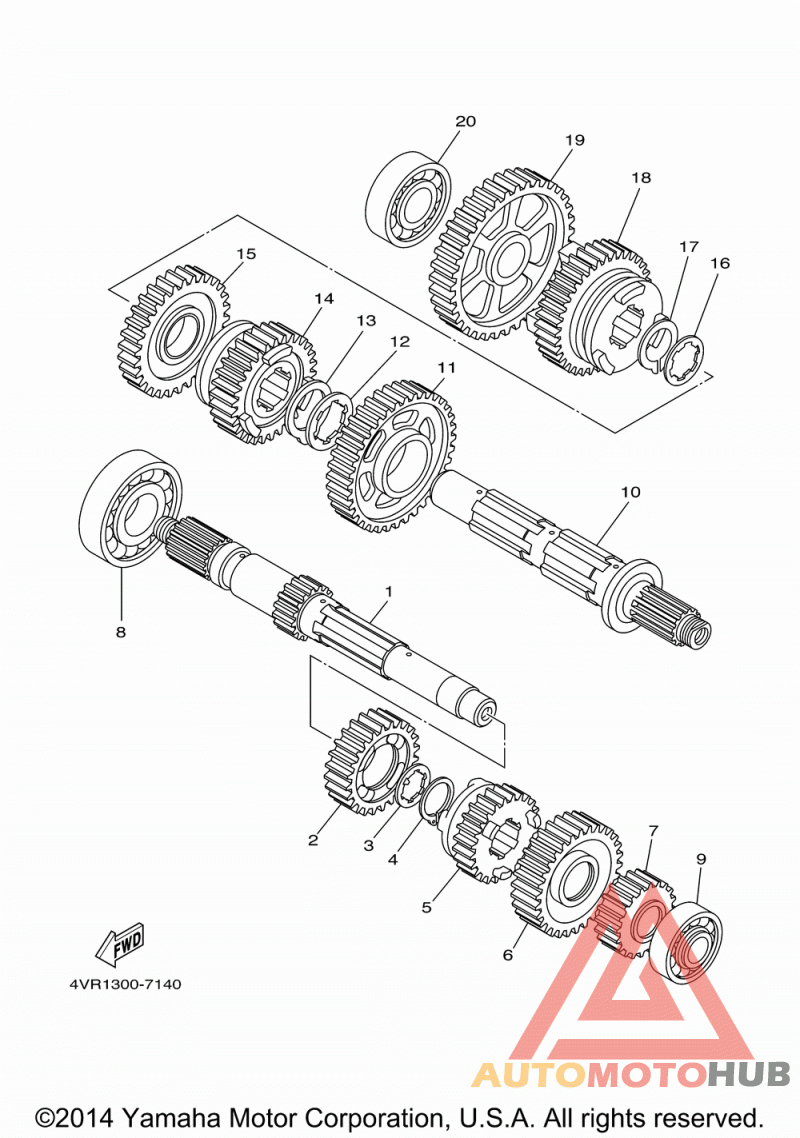 20
19
18
17
16
15
14
13
12
11
10
8
1
2
3
4
5
6
7
9
FWD
4VR1300-7140
AUTOMOTOHUB
©2014 Yamaha Motor Corporation, U.S.A. All rights reserved.