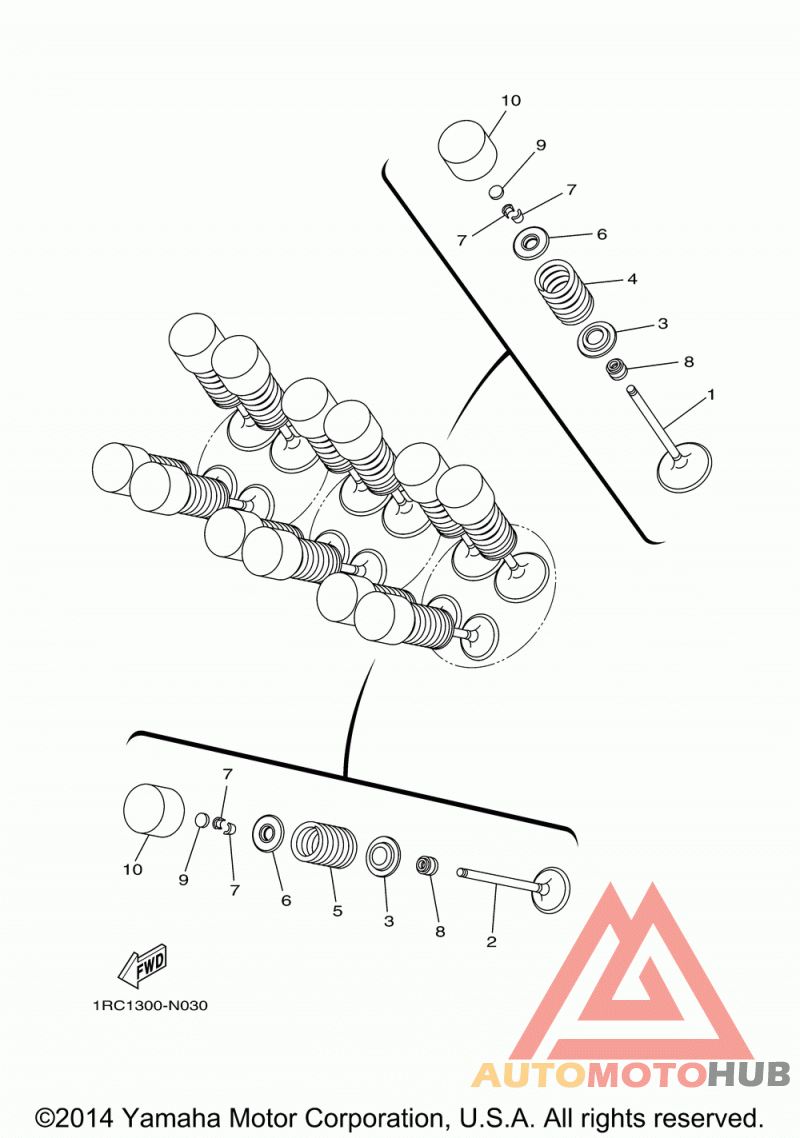 10
9
7
7
6
4
3
8
1

7
10
9
7
6
5
3
8
2

FWD

1RC1300-N030

AUTOMOTOHUB

©2014 Yamaha Motor Corporation, U.S.A. All rights reserved.