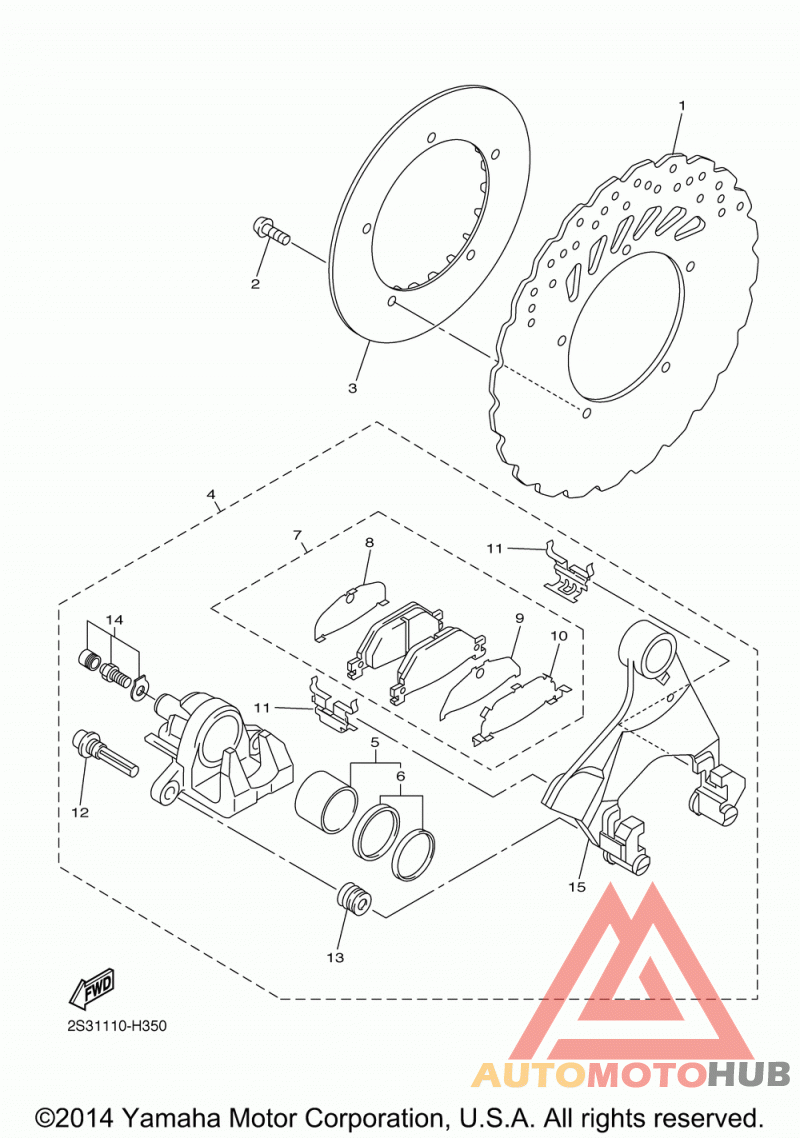 1
2
3
4
7
8
11
9
10
14
11
5
6
12
15
13
FWD
2S31110-H350
AUTOMOTOHUB
©2014 Yamaha Motor Corporation, U.S.A. All rights reserved.