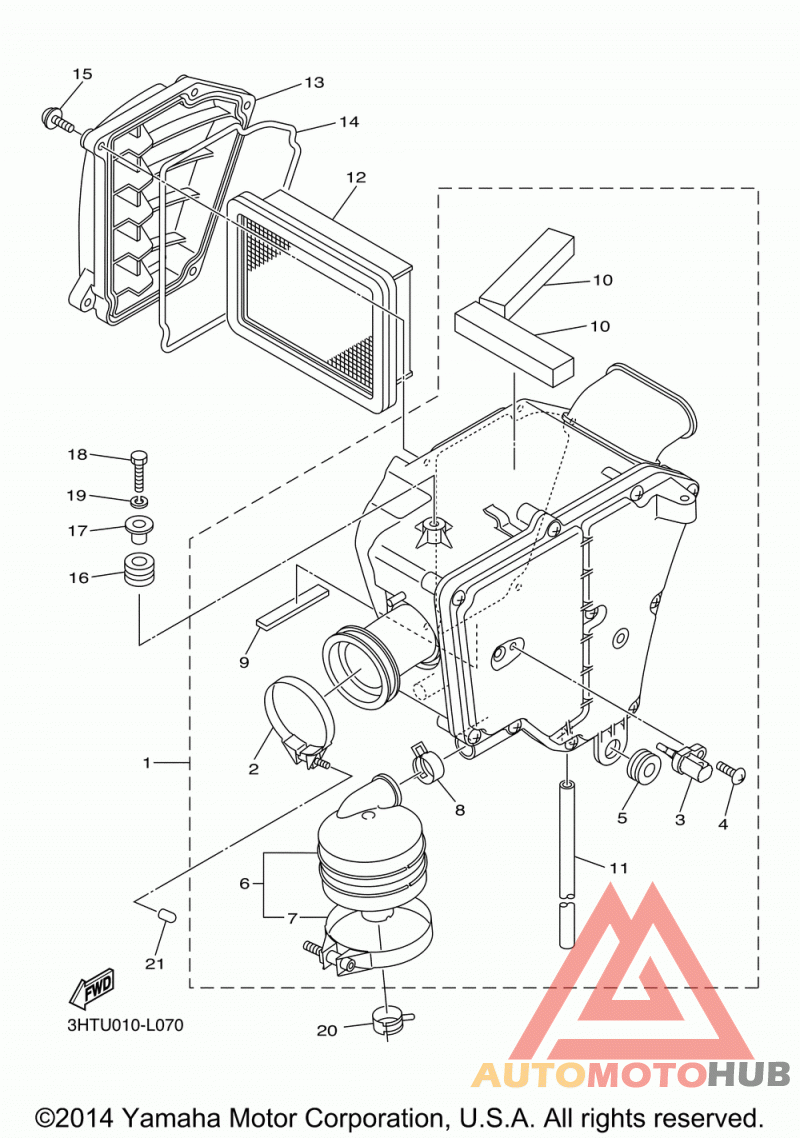 15
13
14
12
10
10
18
19
17
16
9
1
2
8
5
3
4
6
7
11
21
FWD
3HTU010-L070
20
AUTOMOTOHUB
©2014 Yamaha Motor Corporation, U.S.A. All rights reserved.