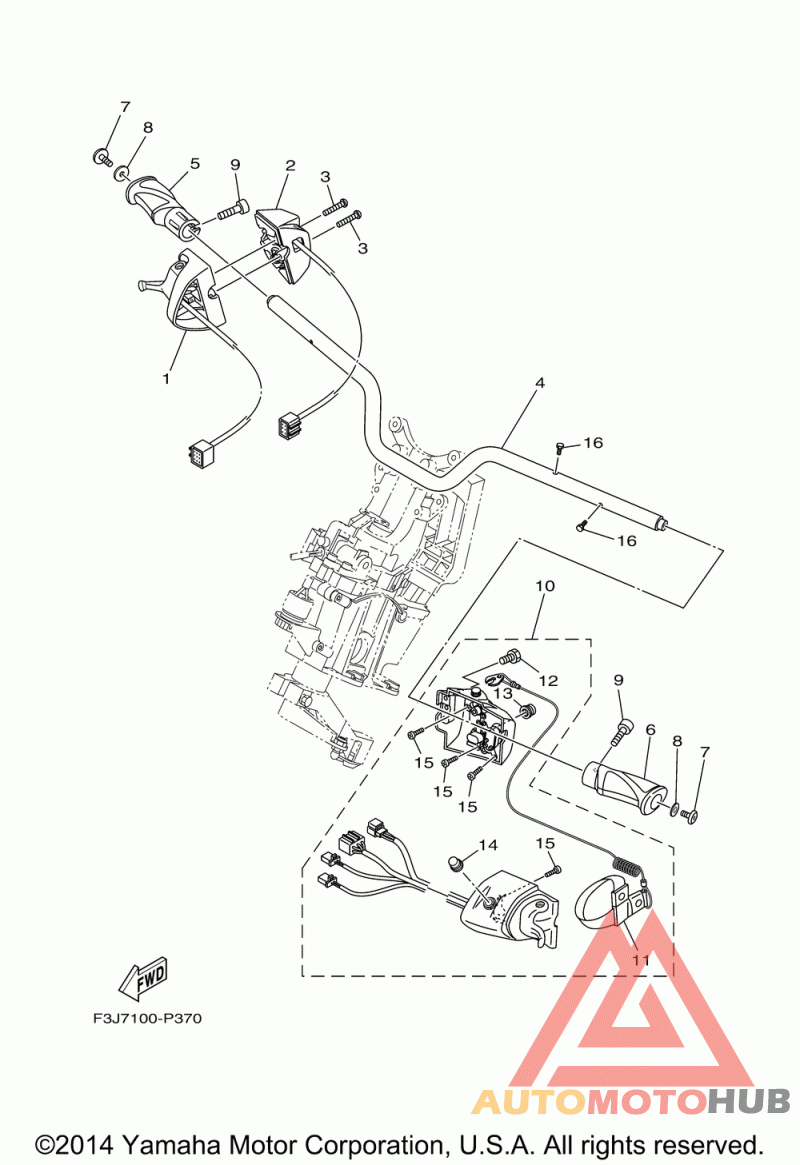 7
8
5
9
2
3
3
1
4
16
16
10
12
13
9
6
8
7
15
15
15
14
15
11
FWD
F3J7100-P370
AUTOMOTOHUB
©2014 Yamaha Motor Corporation, U.S.A. All rights reserved.