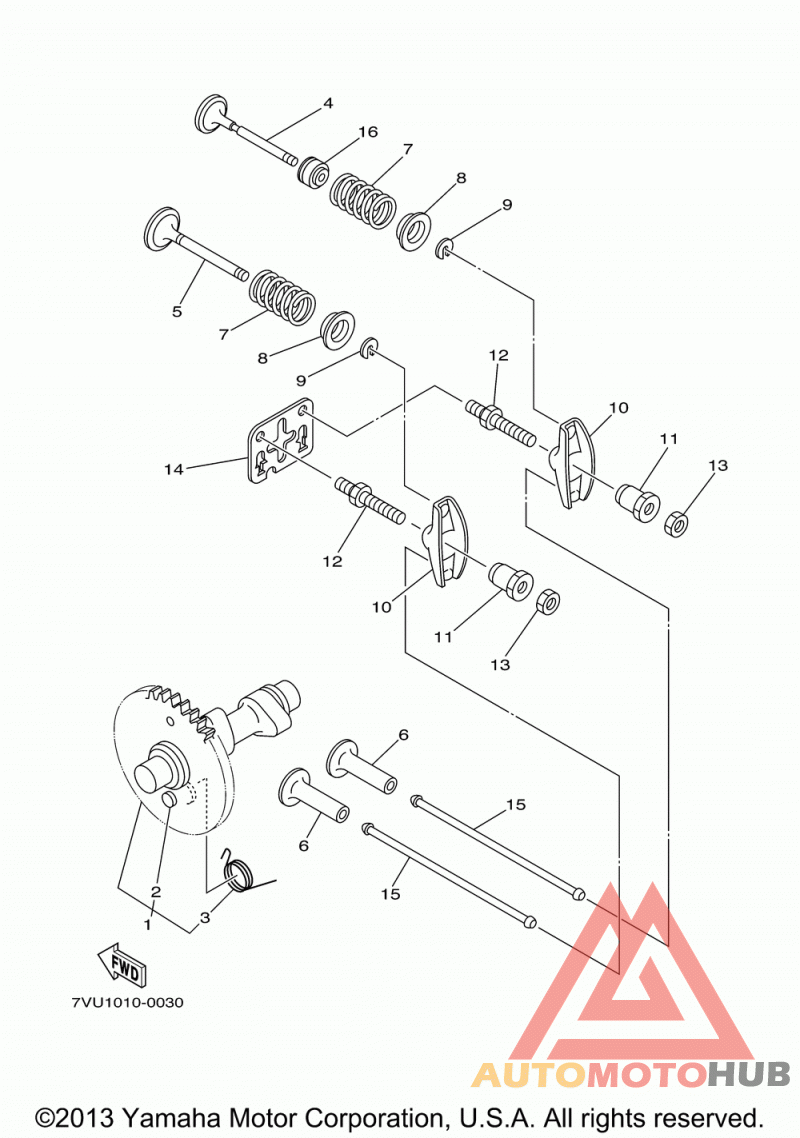 4
16
7
8
9
5
7
8
9
12
10
11
13
14
12
10
11
13
6
6
15
15
2
1
3
FWD
7VU1010-0030
AUTOMOTOHUB
©2013 Yamaha Motor Corporation, U.S.A. All rights reserved.