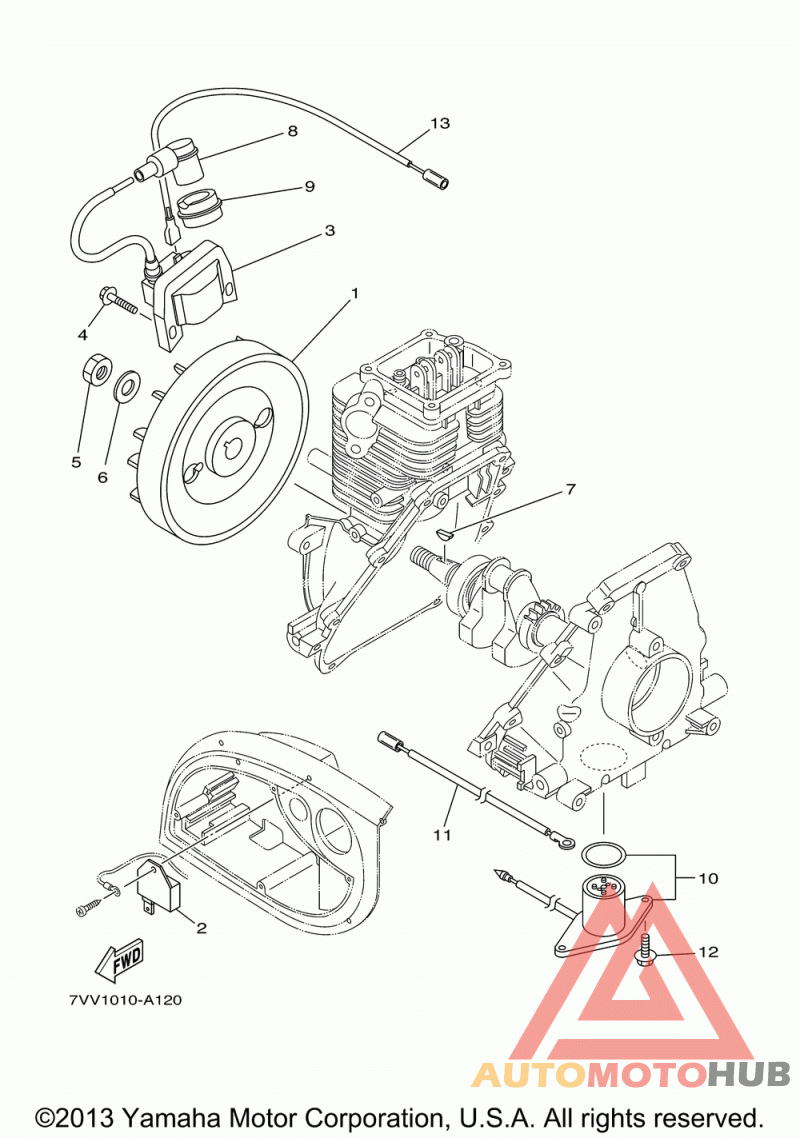 13
8
9
3
1
4
5
6
7
11
10
2
12
FWD
7VV1010-A120
AUTOMOTOHUB
©2013 Yamaha Motor Corporation, U.S.A. All rights reserved.