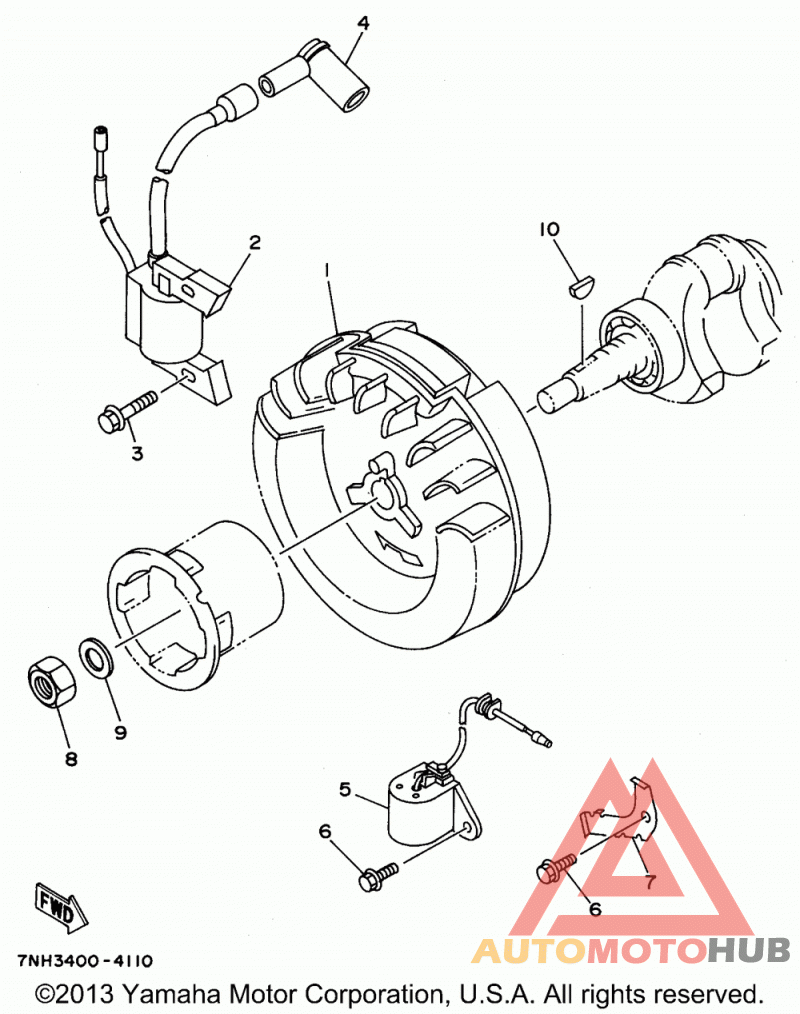 4
2
10
1
3
8
9
5
6
7
6
FWD
7NH3400-4110
AUTOMOTOHUB
©2013 Yamaha Motor Corporation, U.S.A. All rights reserved.