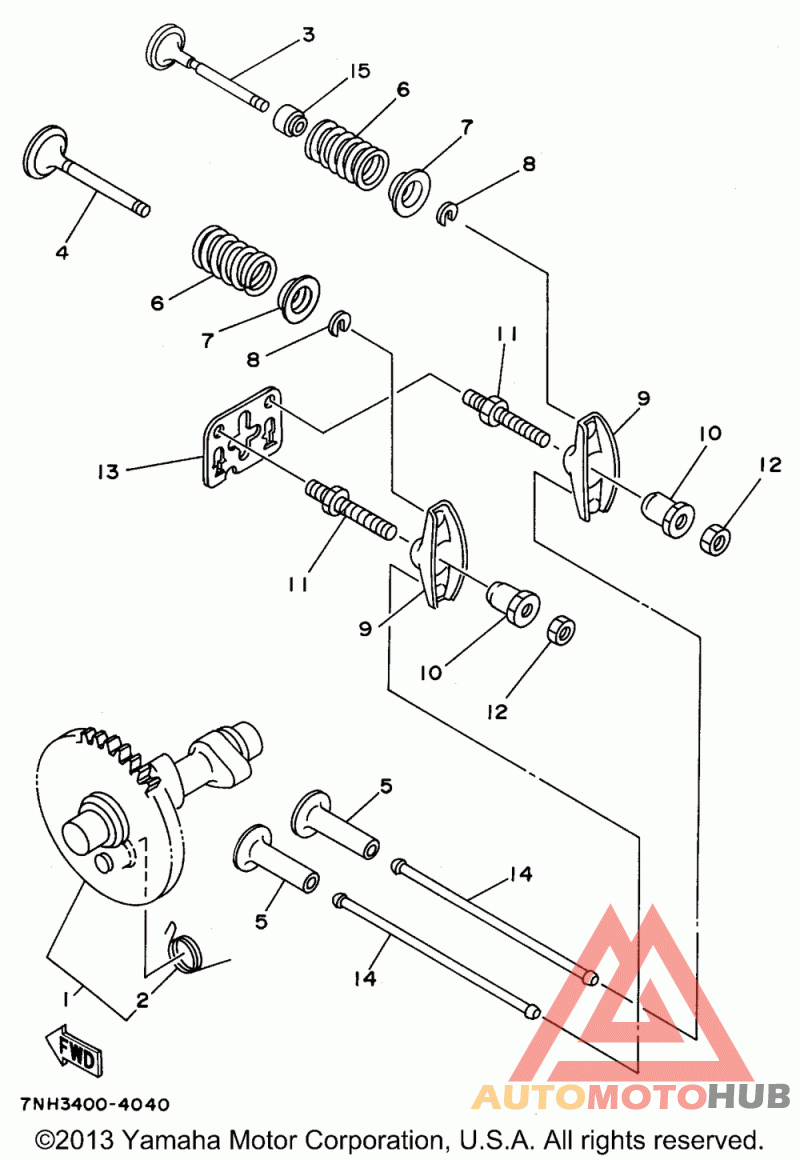 3
15
6
7
8
4
6
7
8
11
9
10
12
13
11
9
10
12
5
5
14
14
1
2
FWD
7NH3400-4040
AUTOMOTOHUB
©2013 Yamaha Motor Corporation, U.S.A. All rights reserved.