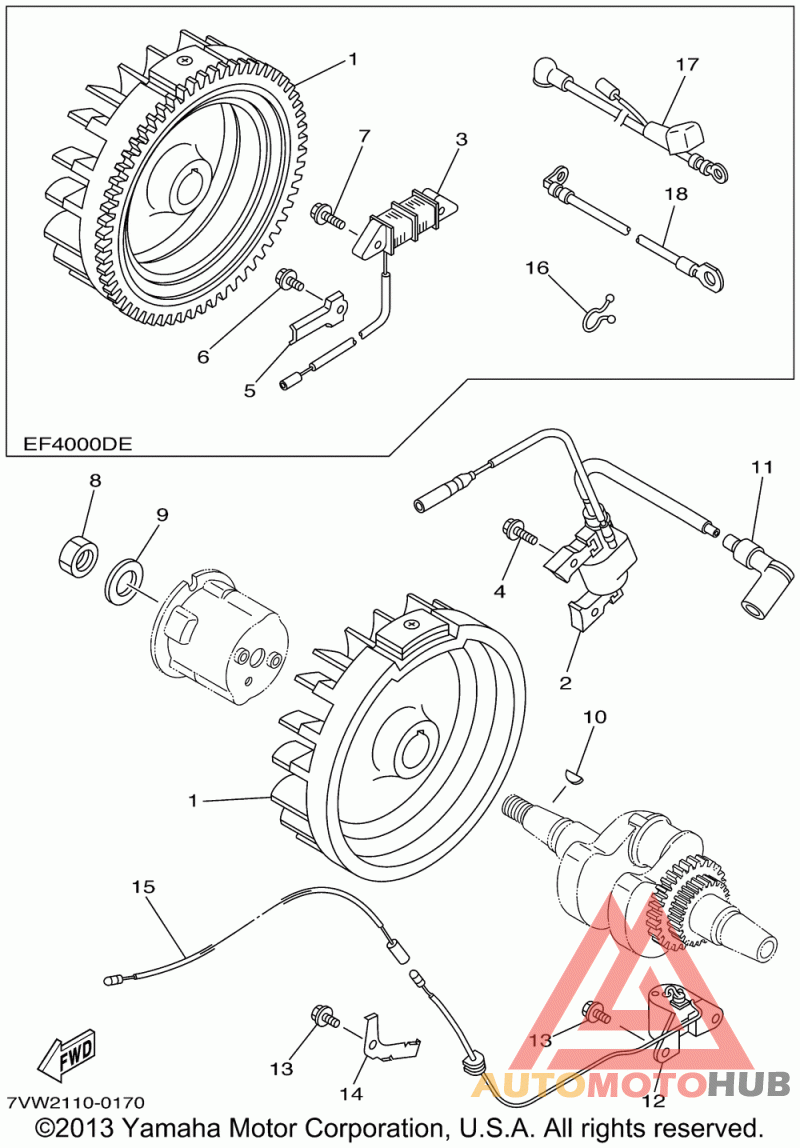 1
17
7
3
18
16
6
5
EF4000DE
8
9
11
4
2
10
1
15
13
14
13
12
FWD
AUTOMOTOHUB
7VW2110-0170
©2013 Yamaha Motor Corporation, U.S.A. All rights reserved.