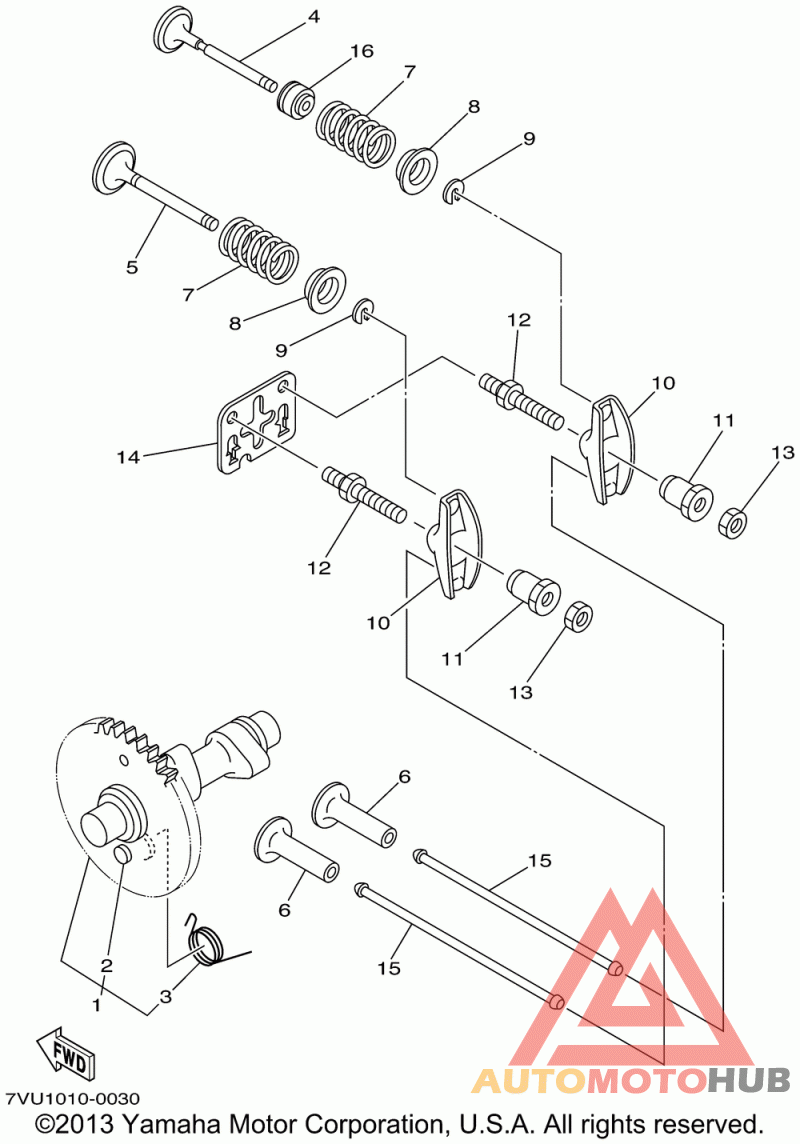 4
16
7
8
9
5
7
8
9
12
10
11
13
14
12
10
11
13
6
6
15
15
2
1
3
FWD
7VU1010-0030
AUTOMOTOHUB
©2013 Yamaha Motor Corporation, U.S.A. All rights reserved.