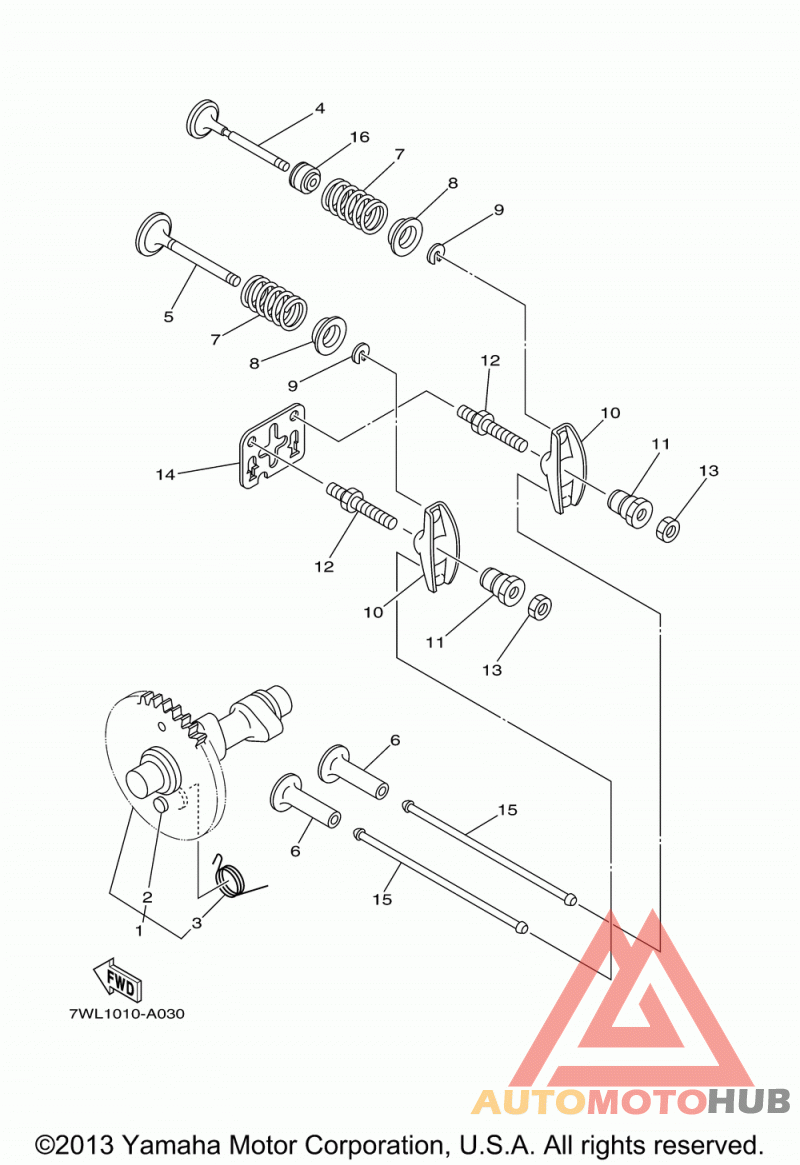 4
16
7
8
9
5
7
8
9
12
10
11
13
14
12
10
11
13
6
6
15
15
2
1
3
FWD
7WL1010-A030
AUTOMOTOHUB
©2013 Yamaha Motor Corporation, U.S.A. All rights reserved.