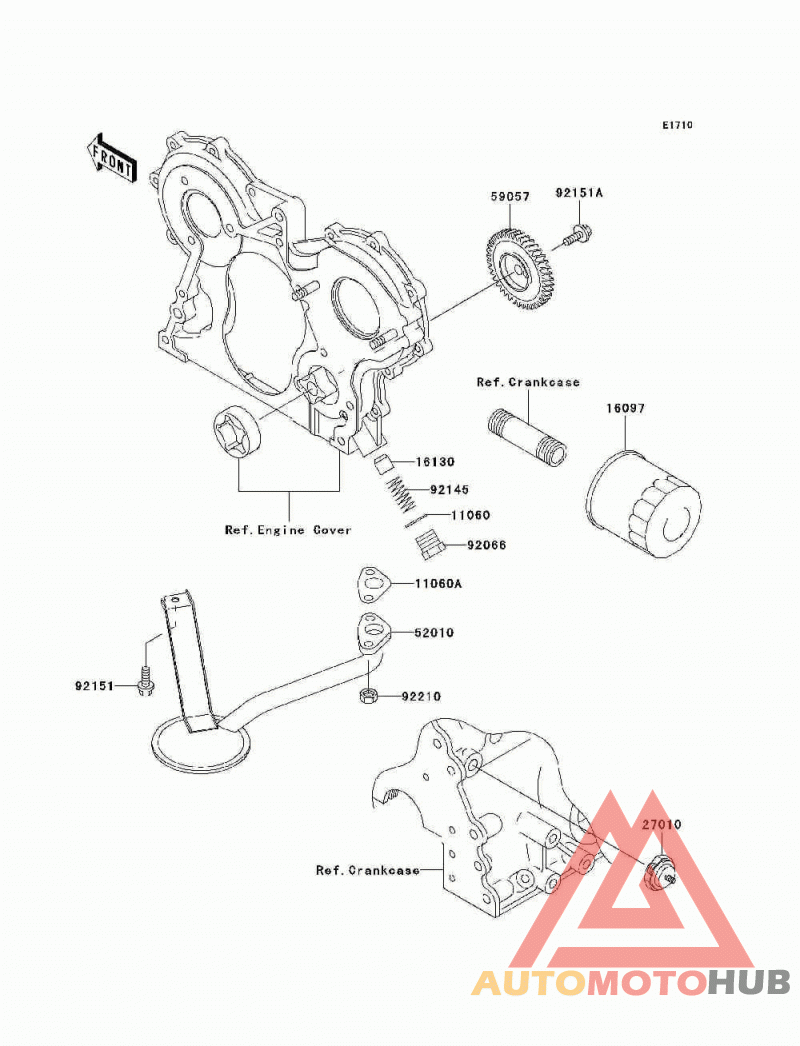 E1710

FRONT

59057
92151A

Ref.Crankcase
16097

16130
92145
11060
92066

Ref.Engine Cover

11060A

52010

92151

92210

27010

Ref.Crankcase

AUTOMOTOHUB