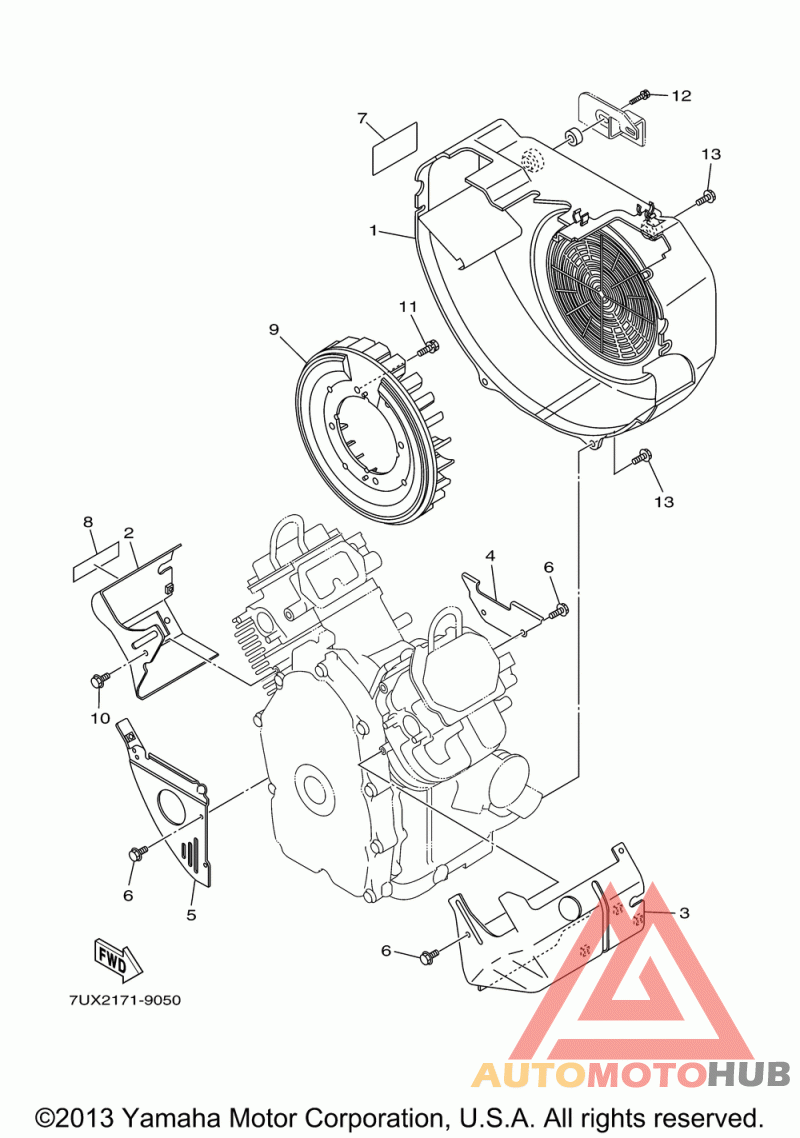 12
7
13
1
11
9
13
8
2
4
6
10
6
5
3
6
FWD
7UX2171-9050
AUTOMOTOHUB
©2013 Yamaha Motor Corporation, U.S.A. All rights reserved.