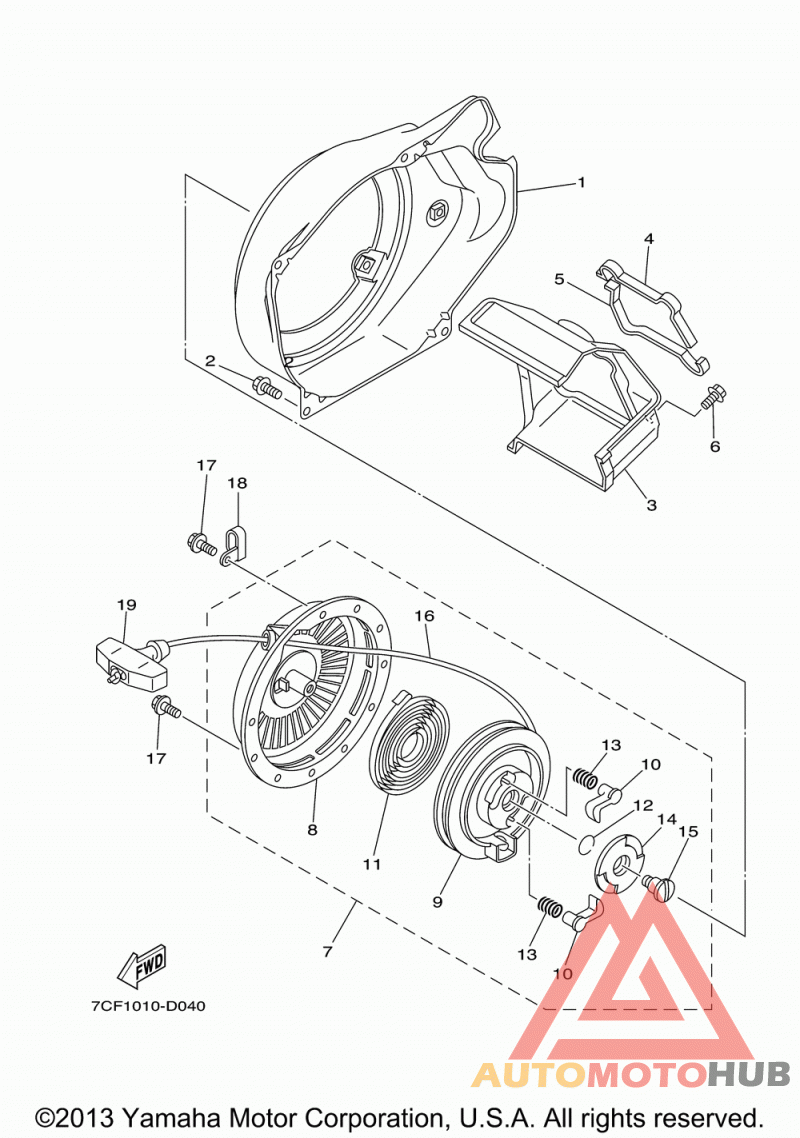 1
4
5
2
6
3
17
18
19
16
17
13
10
12
14
15
8
11
9
13
10
7
FWD
7CF1010-D040
AUTOMOTOHUB
©2013 Yamaha Motor Corporation, U.S.A. All rights reserved.