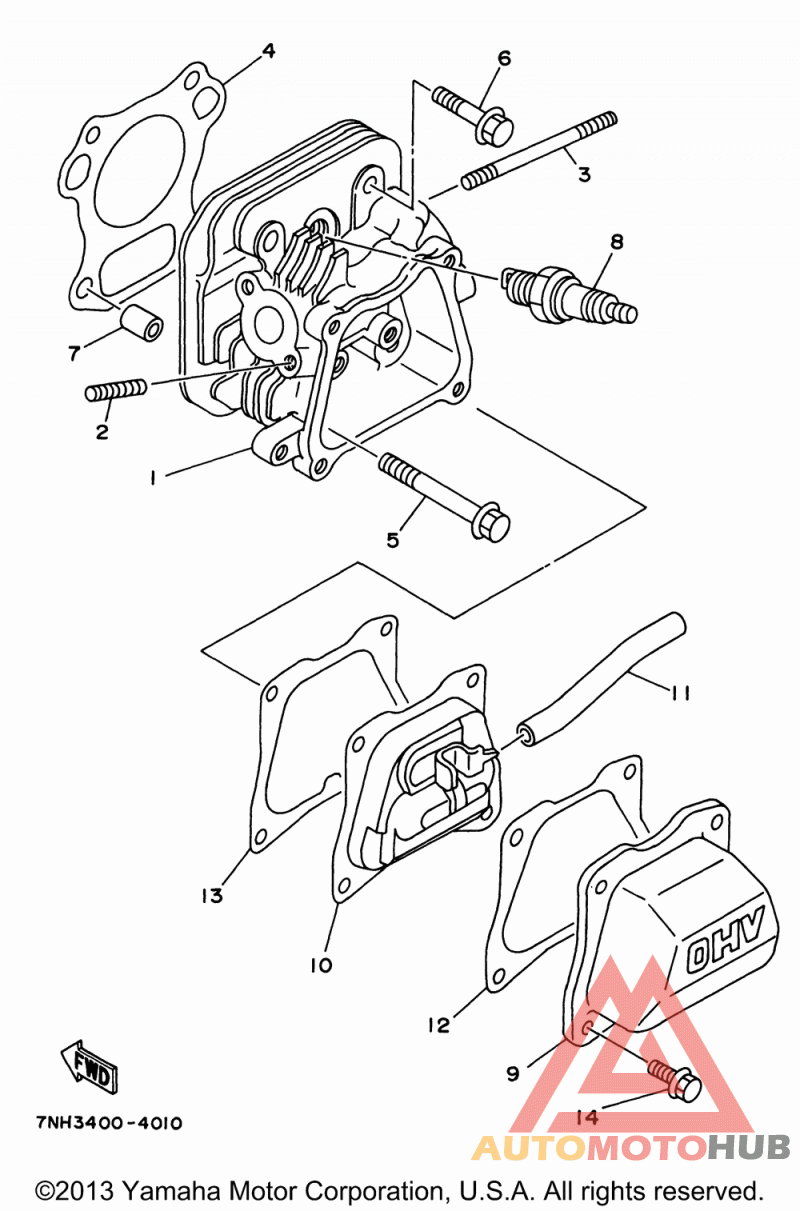 4
6
3
8
7
2
1
5
11
13
10
OHV
12
9
14
FWD
7NH3400-4010
AUTOMOTOHUB
©2013 Yamaha Motor Corporation, U.S.A. All rights reserved.