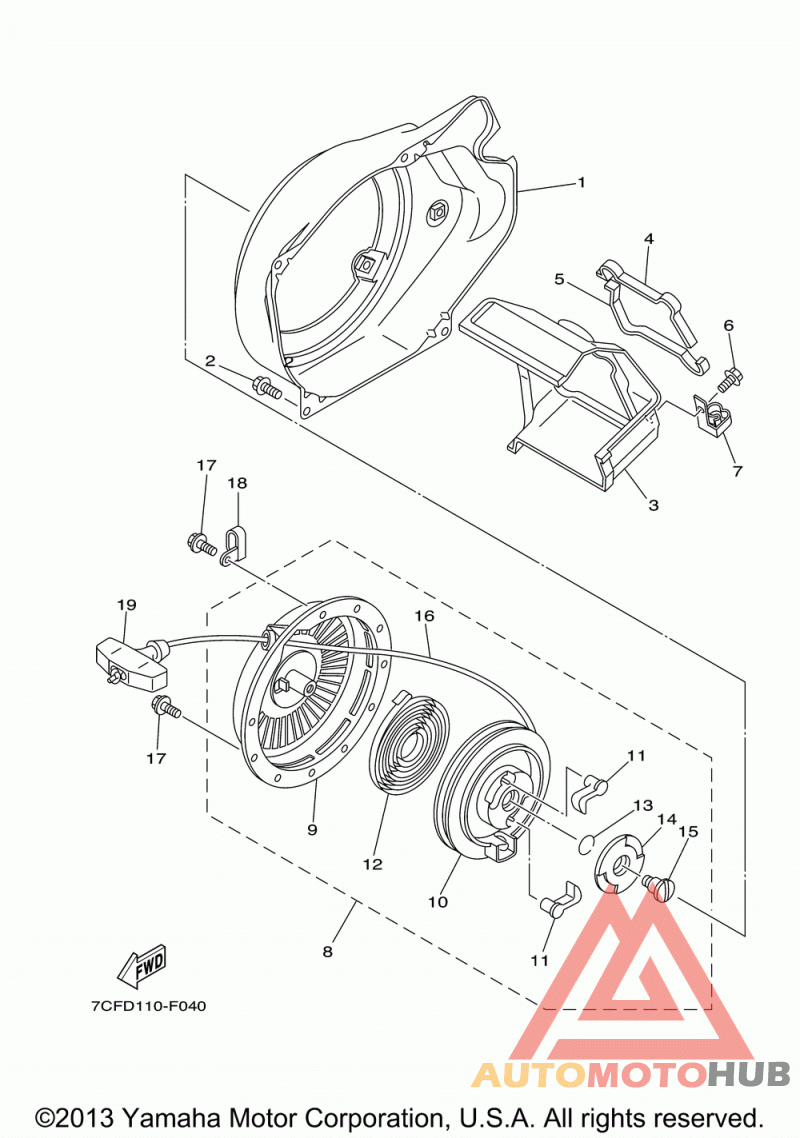 1
4
5
6
2
7
3
17
18
19
16
17
11
13
14
15
9
12
10
11
8
FWD
7CFD110-F040
AUTOMOTOHUB
©2013 Yamaha Motor Corporation, U.S.A. All rights reserved.