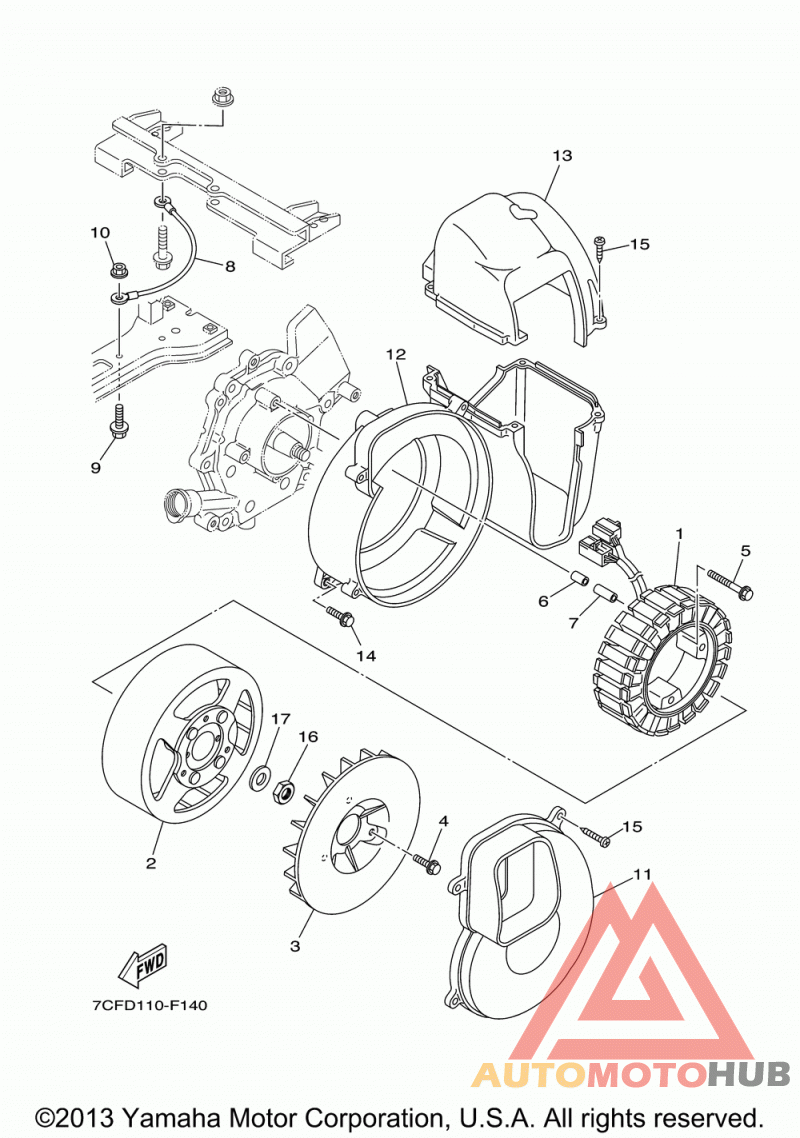 13
15
10
8
12
9
1
5
6
7
14
17
16
4
15
2
3
11
FWD
7CFD110-F140
AUTOMOTOHUB
©2013 Yamaha Motor Corporation, U.S.A. All rights reserved.