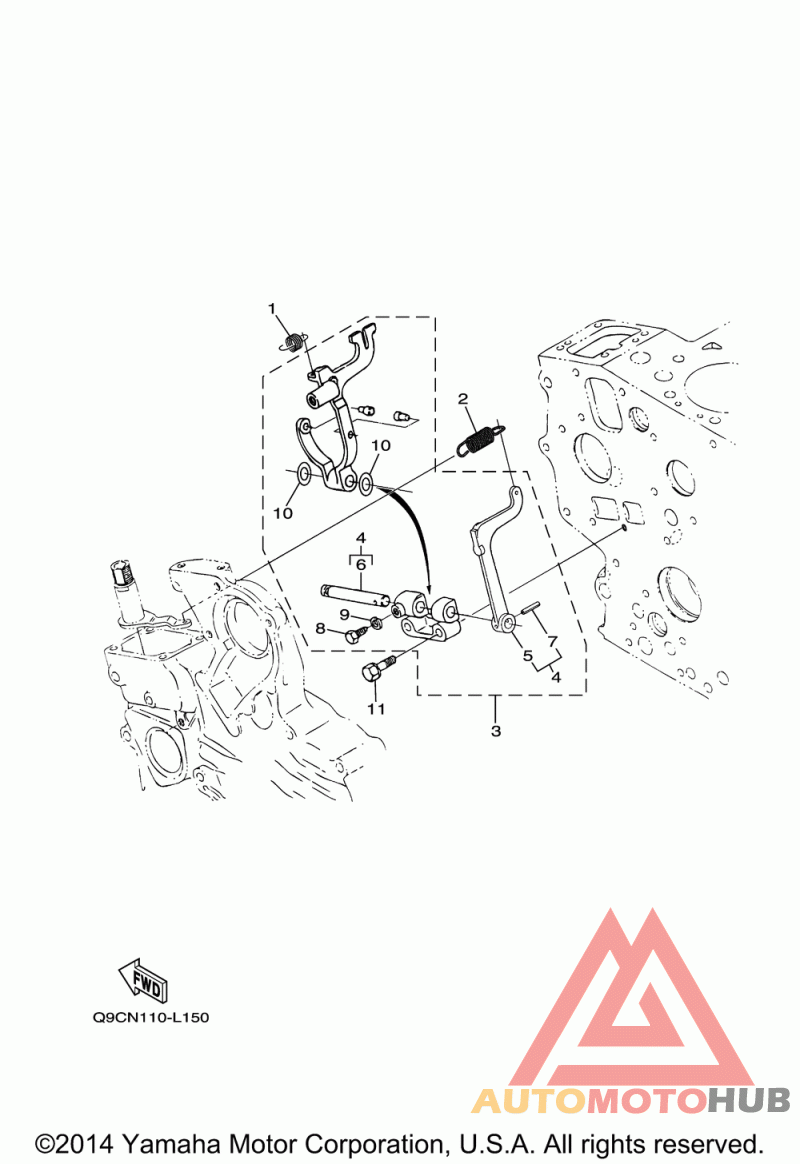 1
2
10
10
4
6
9
8
11
5
7
4
3
FWD
Q9CN110-L150
AUTOMOTOHUB
©2014 Yamaha Motor Corporation, U.S.A. All rights reserved.