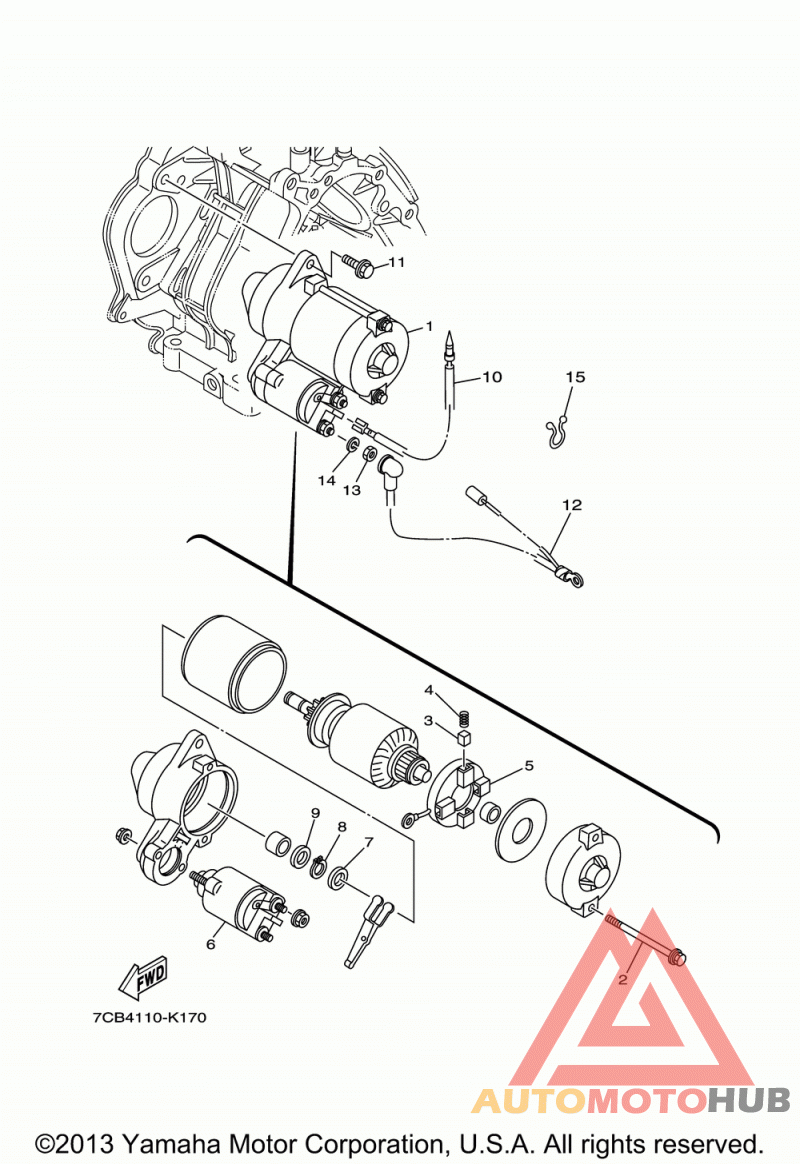 11
1
10
15
14
13
12
4
3
5
9
8
7
6
2
FWD
7CB4110-K170
AUTOMOTOHUB
©2013 Yamaha Motor Corporation, U.S.A. All rights reserved.