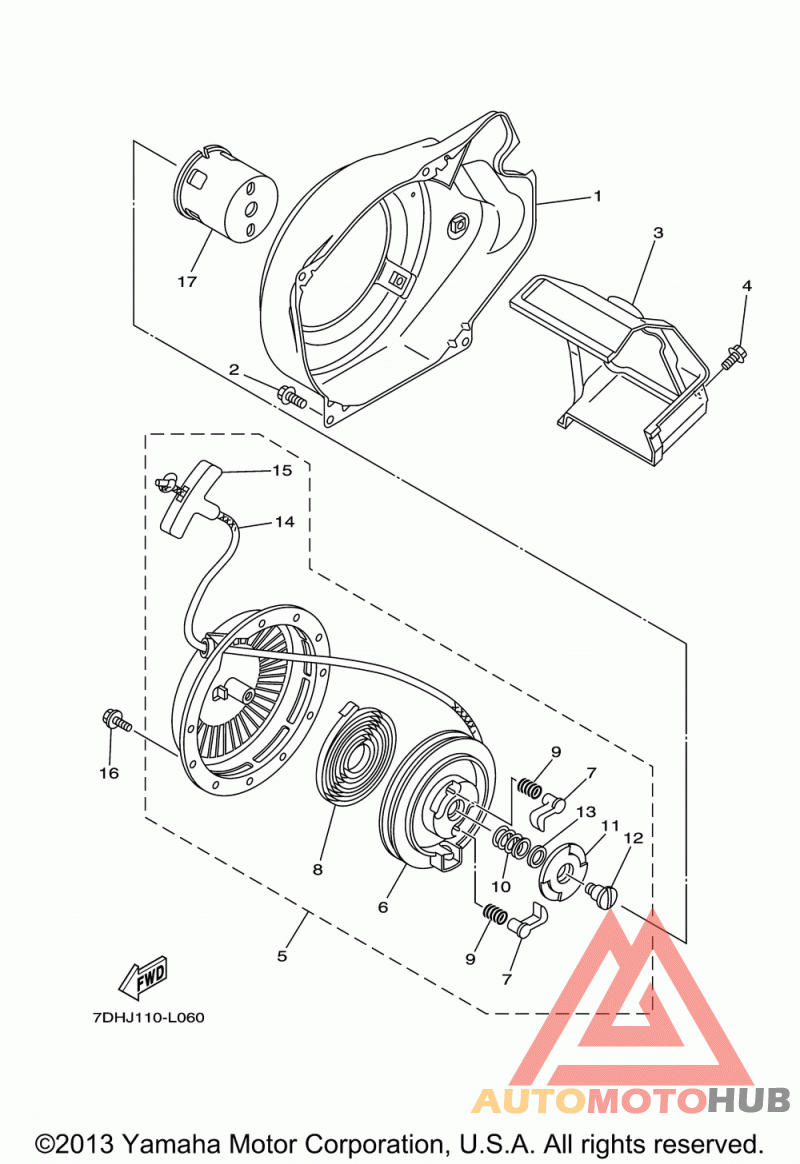 1
3
4
17
2
15
14
16
9
7
13
11
12
8
10
6
9
7
5
FWD
7DHJ110-L060
AUTOMOTOHUB
©2013 Yamaha Motor Corporation, U.S.A. All rights reserved.