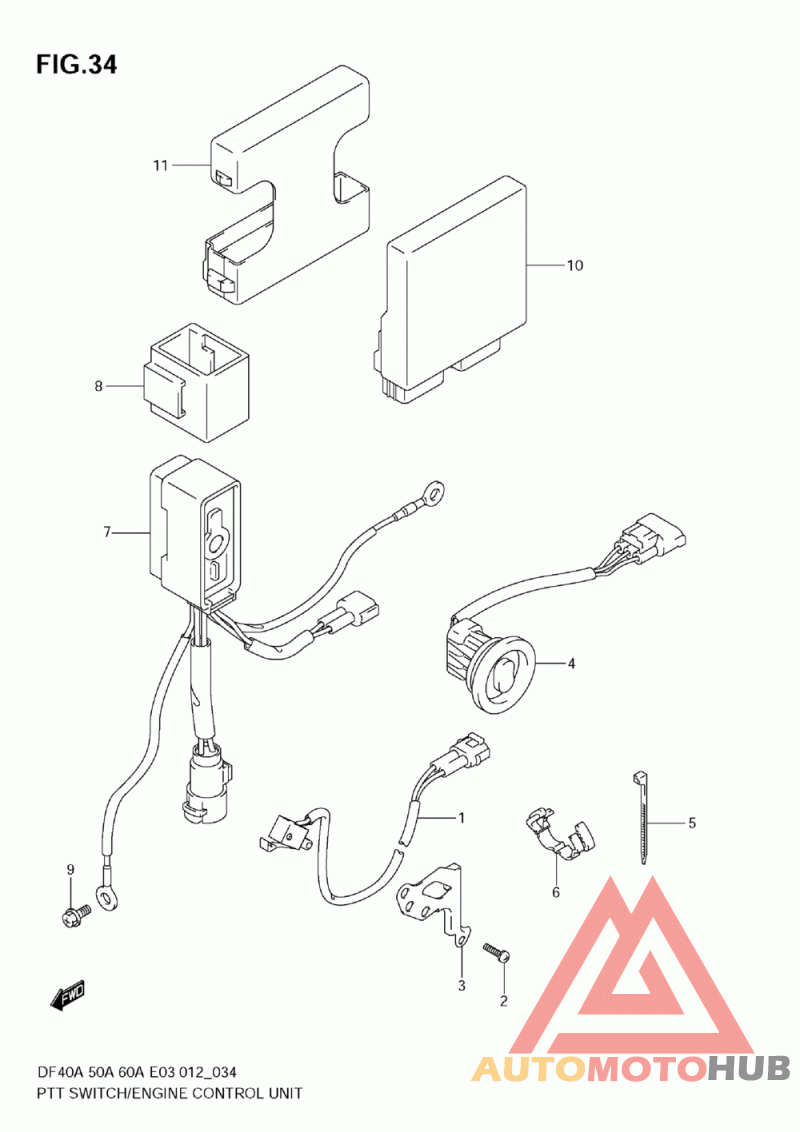 FIG.34

11

10

8

7

4

1

5

6

9

3

2

FWD

DF40A 50A 60A E03 012_034
PTT SWITCH/ENGINE CONTROL UNIT

AUTOMOTOHUB