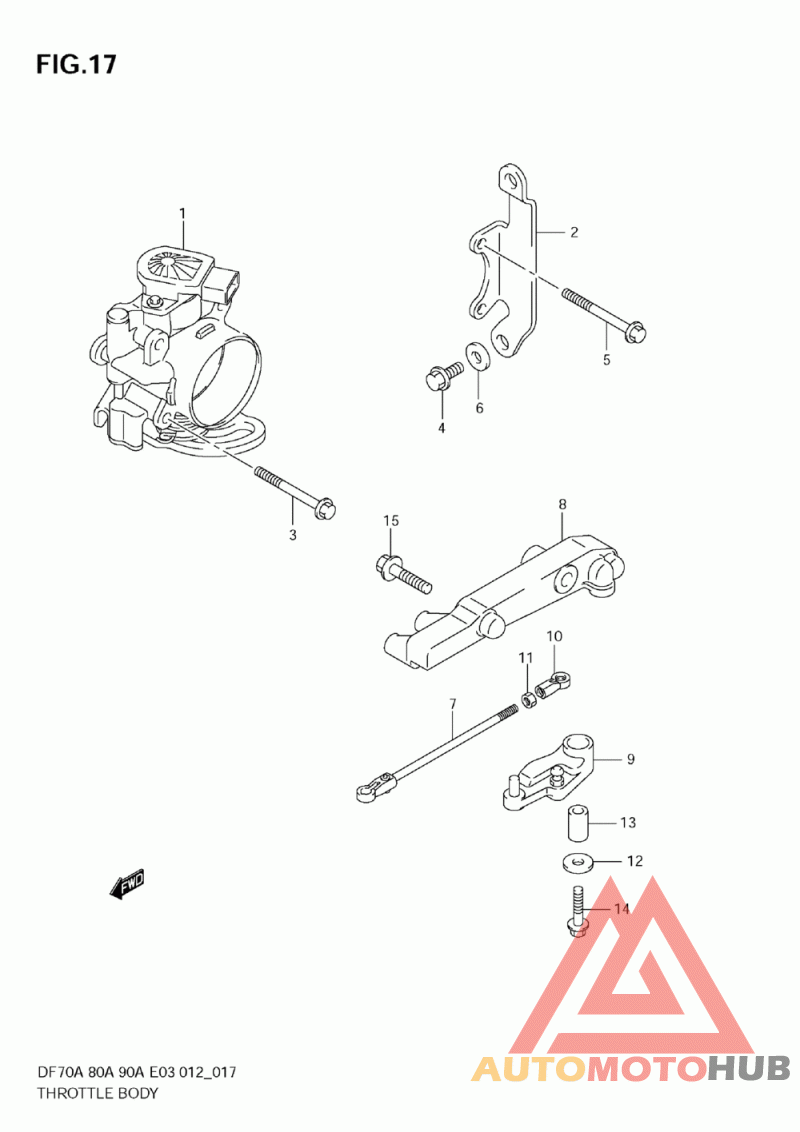 FIG.17

1
2
5
4
6
3
15
8
10
11
7
9
13
12
14
FWD

DF70A 80A 90A E03 012_017
THROTTLE BODY

AUTOMOTOHUB