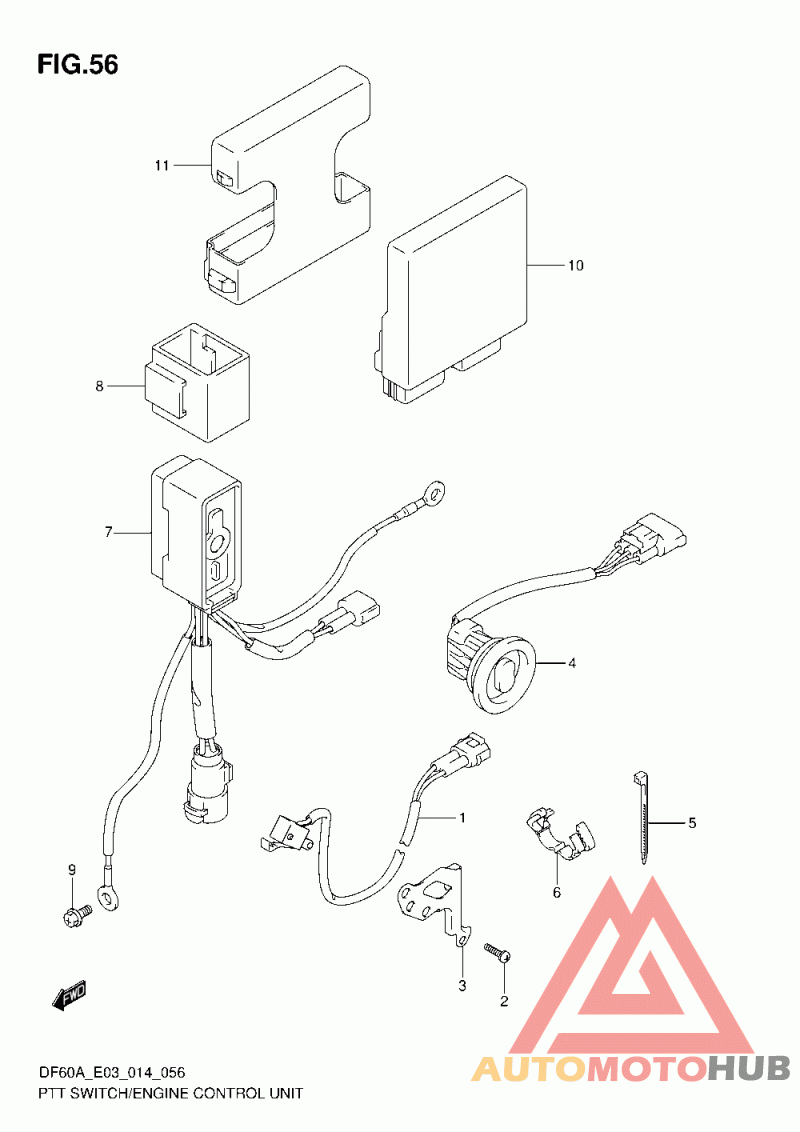 FIG.56

11

10

8

7

4

1

5

6

9

3

2

FWD

DF60A_E03_014_056
PTT SWITCH/ENGINE CONTROL UNIT

AUTOMOTOHUB