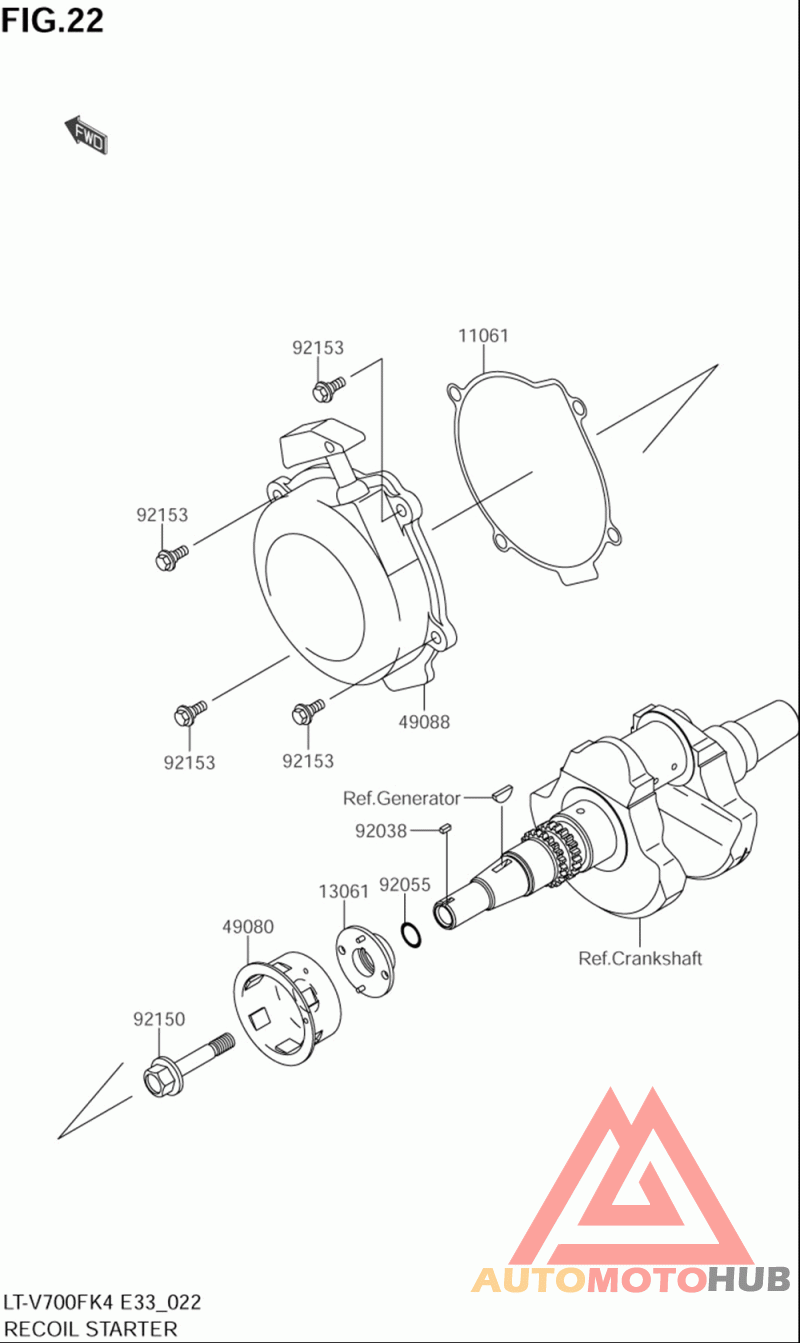 FIG.22

FWD

92153
11061
92153
92153
92153
49088
Ref.Generator
92038
13061
92055
49080
Ref.Crankshaft
92150

AUTOMOTOHUB

LT-V700FK4 E33_022
RECOIL STARTER