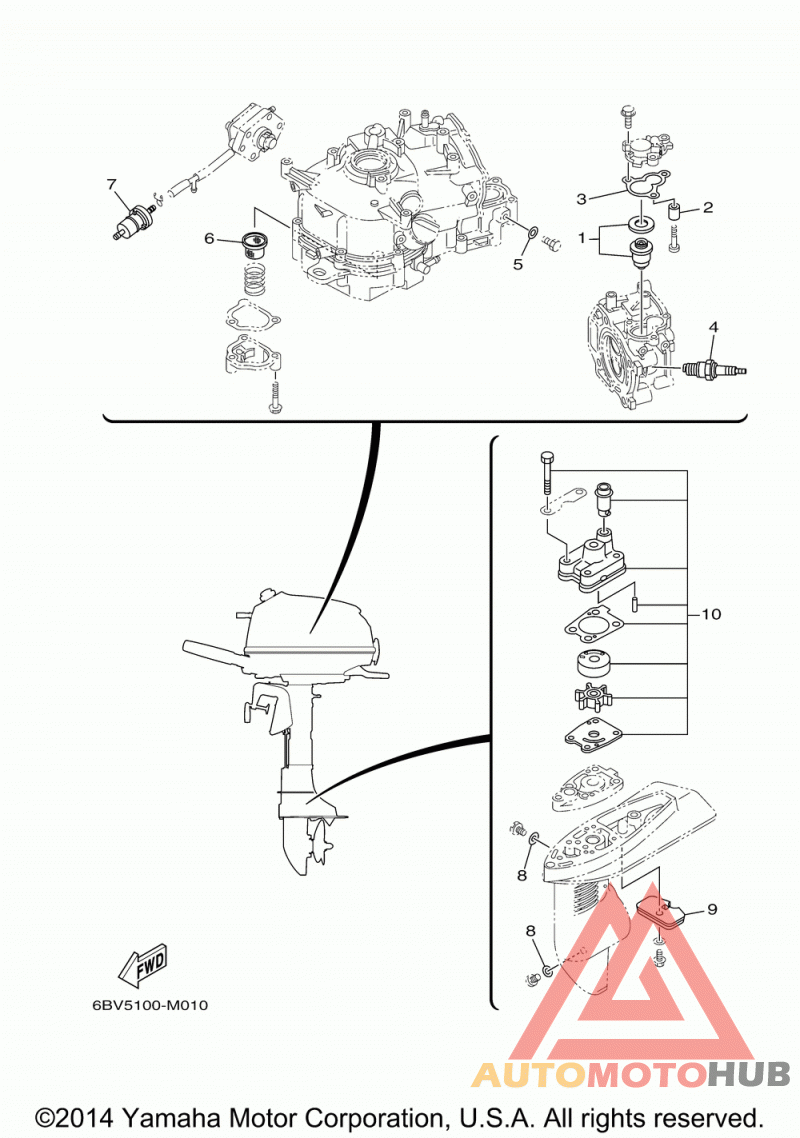 7
6
3
2
1
5
4
10
8
9
8
FWD
6BV5100-M010
AUTOMOTOHUB
©2014 Yamaha Motor Corporation, U.S.A. All rights reserved.