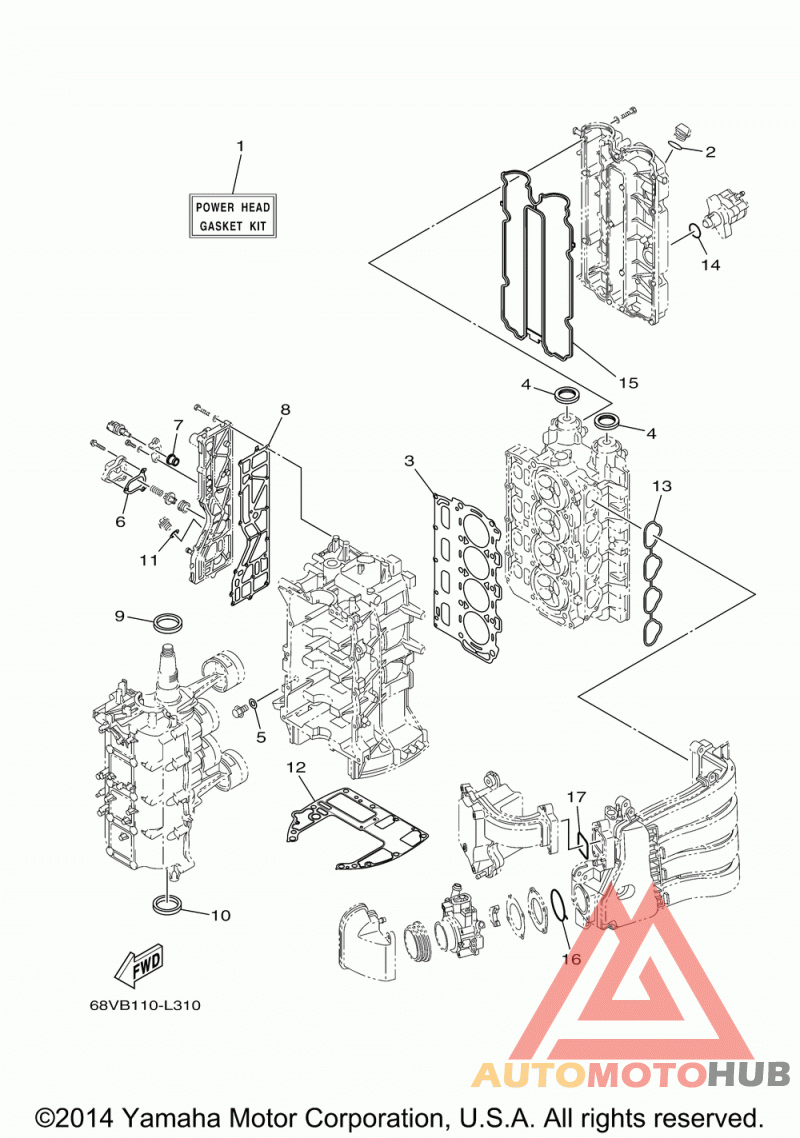 1
POWER HEAD GASKET KIT
2
14
15
4
4
7
8
3
13
6
11
9
5
12
17
10
16
FWD
68VB110-L310
AUTOMOTOHUB
©2014 Yamaha Motor Corporation, U.S.A. All rights reserved.