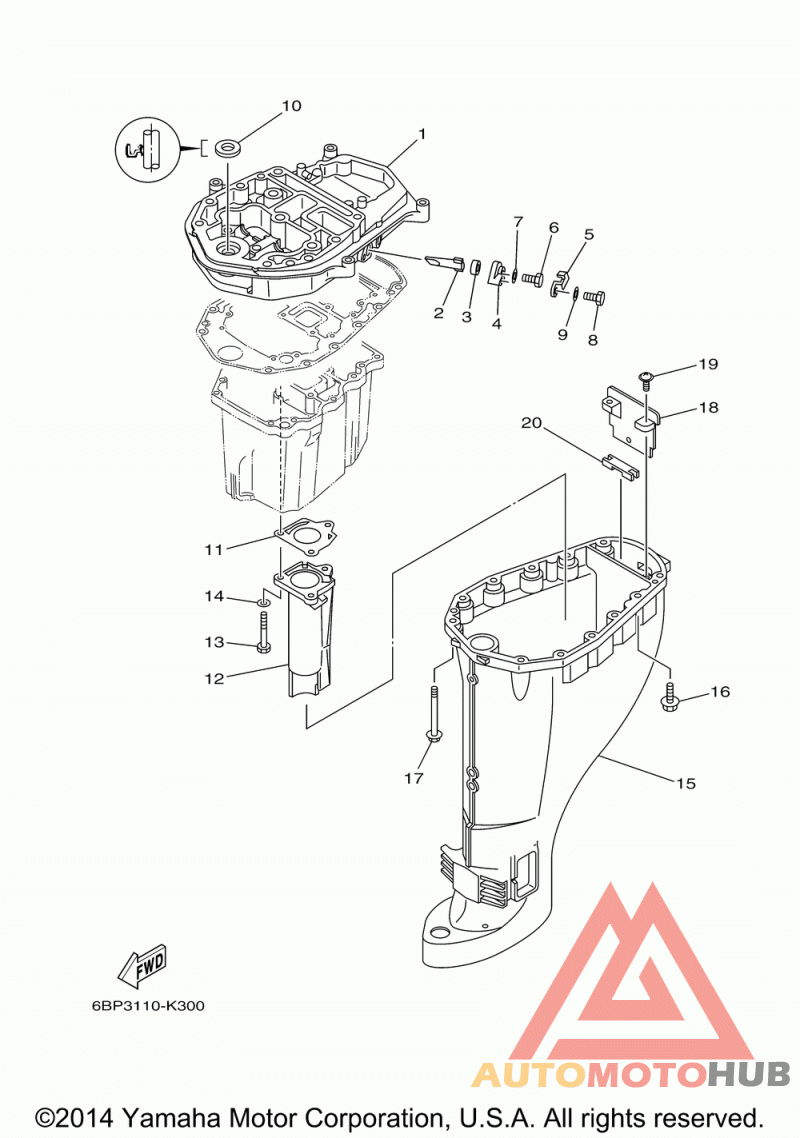 10
1
7
6
5
2
3
4
9
8
19
18
20
11
14
13
12
16
17
15
FWD
6BP3110-K300
AUTOMOTOHUB
©2014 Yamaha Motor Corporation, U.S.A. All rights reserved.