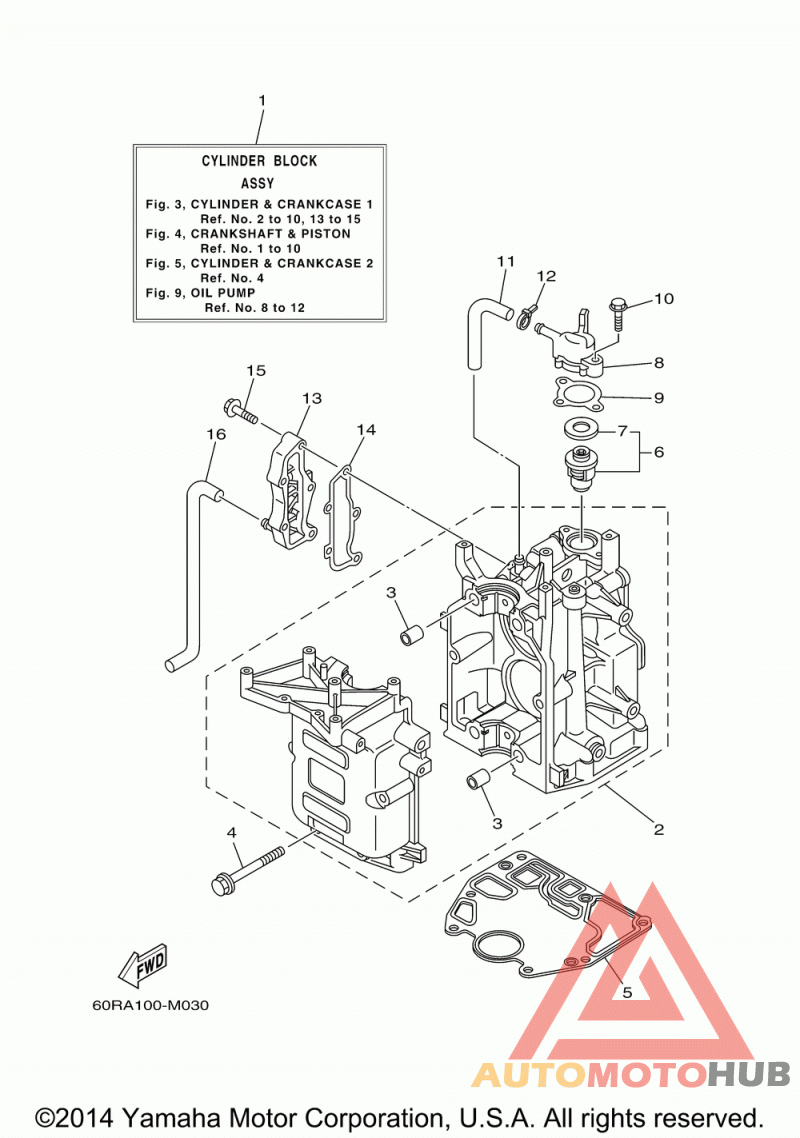 1

CYLINDER BLOCK
ASSY
Fig. 3, CYLINDER & CRANKCASE 1
Ref. No. 2 to 10, 13 to 15
Fig. 4, CRANKSHAFT & PISTON
Ref. No. 1 to 10
Fig. 5, CYLINDER & CRANKCASE 2
Ref. No. 4
Fig. 9, OIL PUMP
Ref. No. 8 to 12

11
12
10
8
9
7
6
15
13
14
16
3
3
2
4
5
FWD

60RA100-M030

AUTOMOTOHUB

©2014 Yamaha Motor Corporation, U.S.A. All rights reserved.