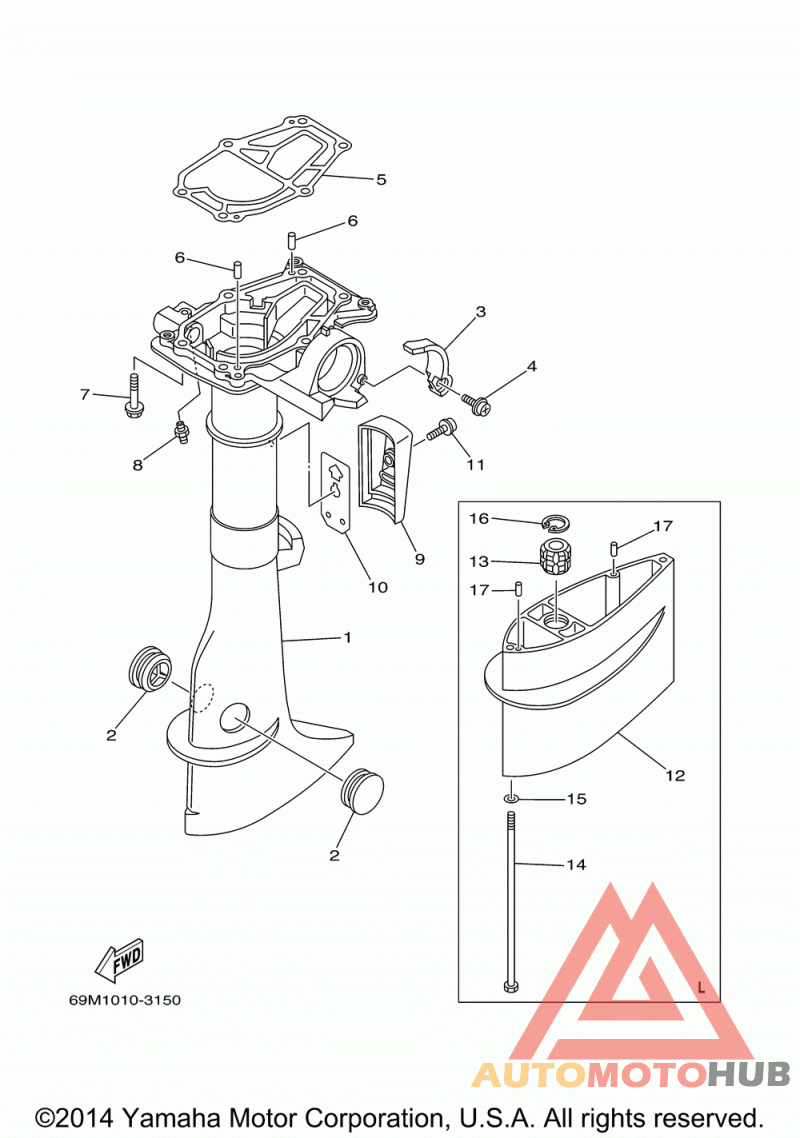 5
6
6
3
4
7
8
11
9
10
16
17
13
17
1
2
12
15
2
14
FWD
69M1010-3150
L
AUTOMOTOHUB
©2014 Yamaha Motor Corporation, U.S.A. All rights reserved.