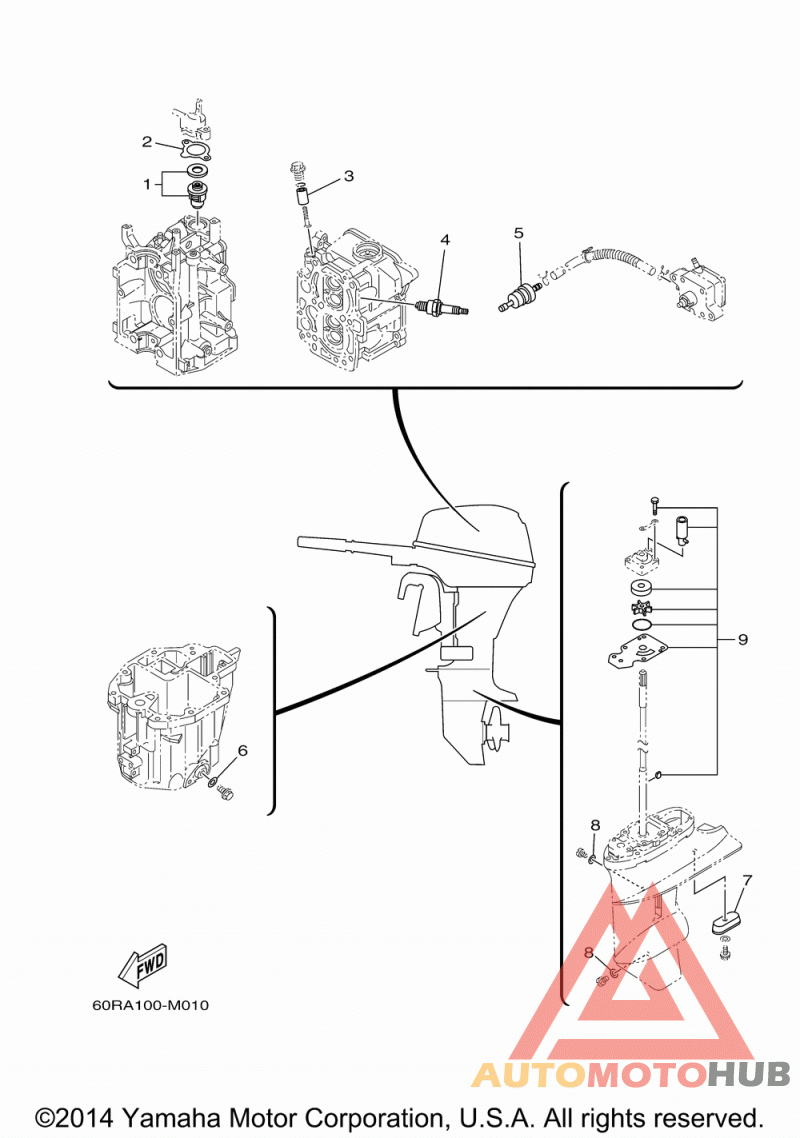 2
1
3
4
5
9
6
8
7
8
FWD
60RA100-M010
AUTOMOTOHUB
©2014 Yamaha Motor Corporation, U.S.A. All rights reserved.