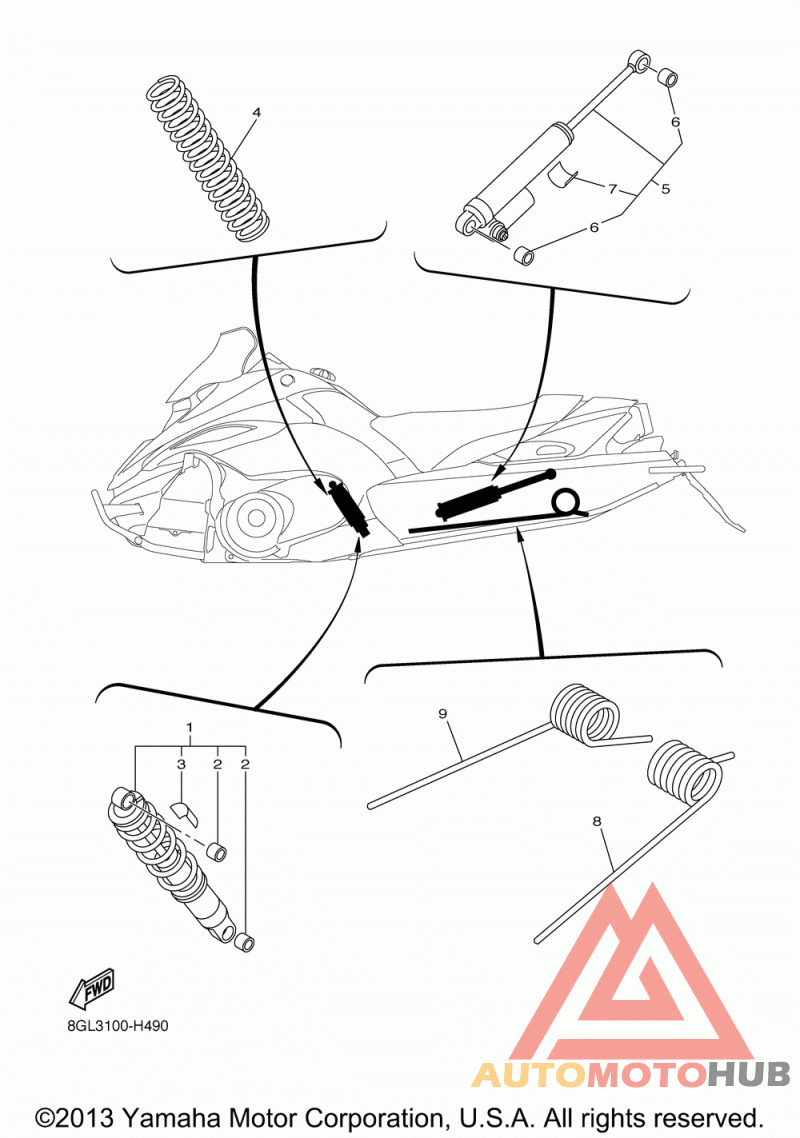 4

6
7
5
6

1
3
2
2

9

8

FWD

8GL3100-H490

AUTOMOTOHUB

©2013 Yamaha Motor Corporation, U.S.A. All rights reserved.