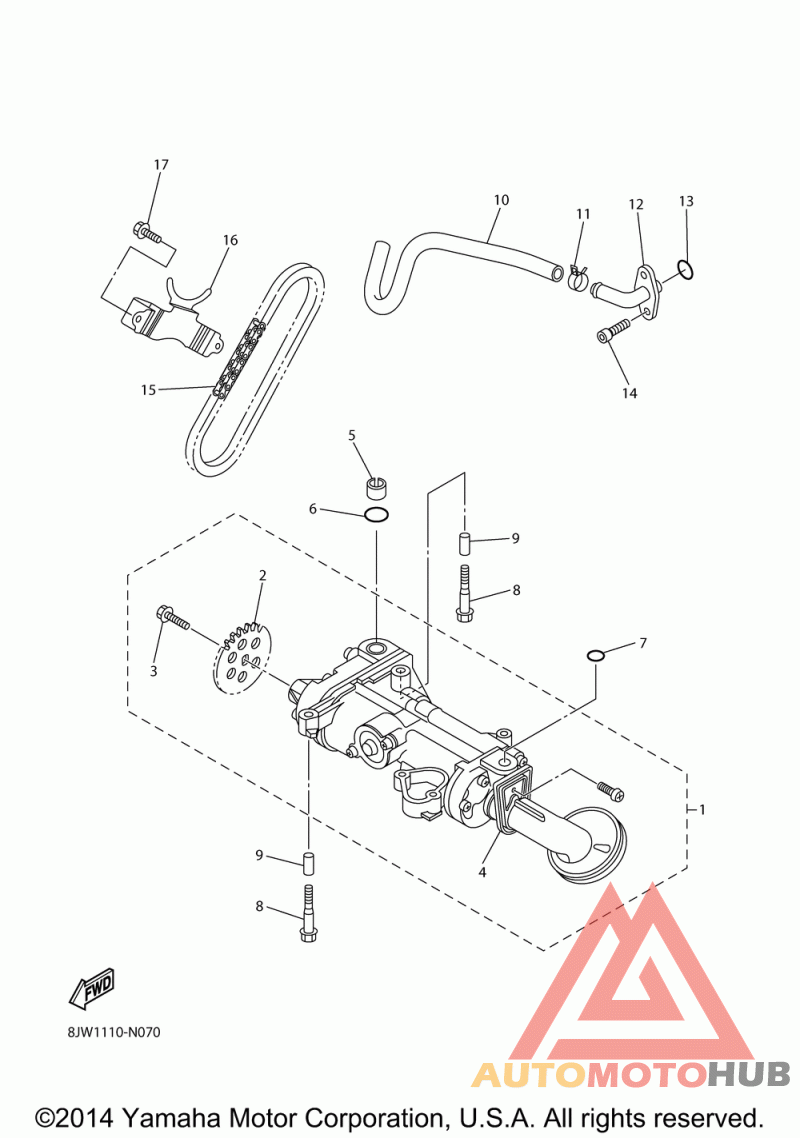 17
16
15
10
11
12
13
14
5
6
9
8
2
3
7
1
4
9
8
FWD
8JW1110-N070
AUTOMOTOHUB
©2014 Yamaha Motor Corporation, U.S.A. All rights reserved.