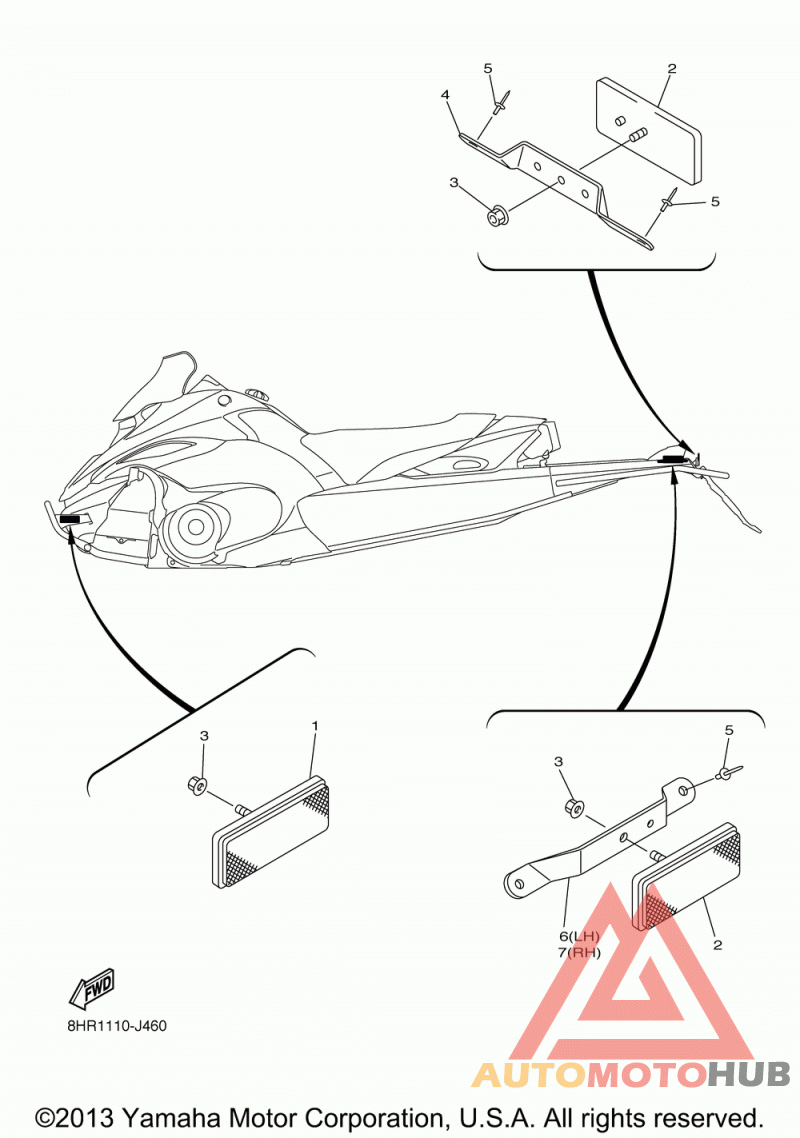 5
2
4
3
5
3
1
3
5
6(LH)
7(RH)
2
FWD
8HR1110-J460
AUTOMOTOHUB
©2013 Yamaha Motor Corporation, U.S.A. All rights reserved.