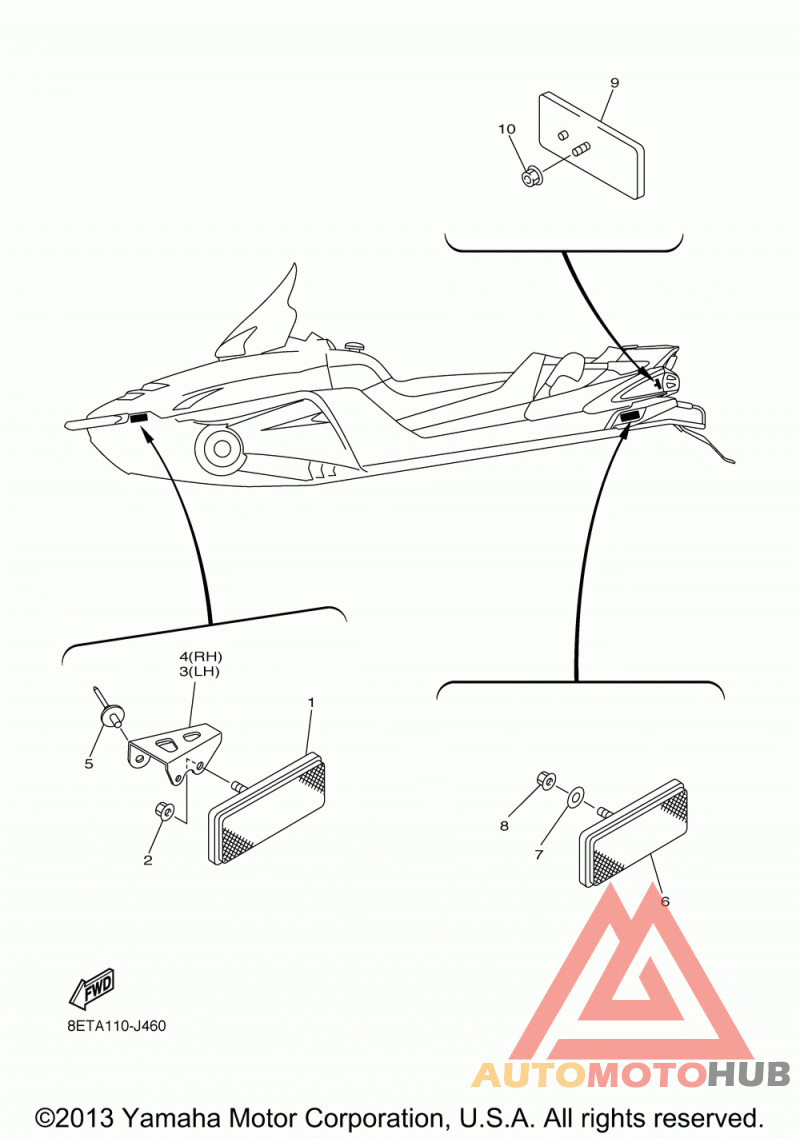 9
10
4(RH)
3(LH)
1
5
2
8
7
6
FWD
8ETA110-J460
AUTOMOTOHUB
©2013 Yamaha Motor Corporation, U.S.A. All rights reserved.