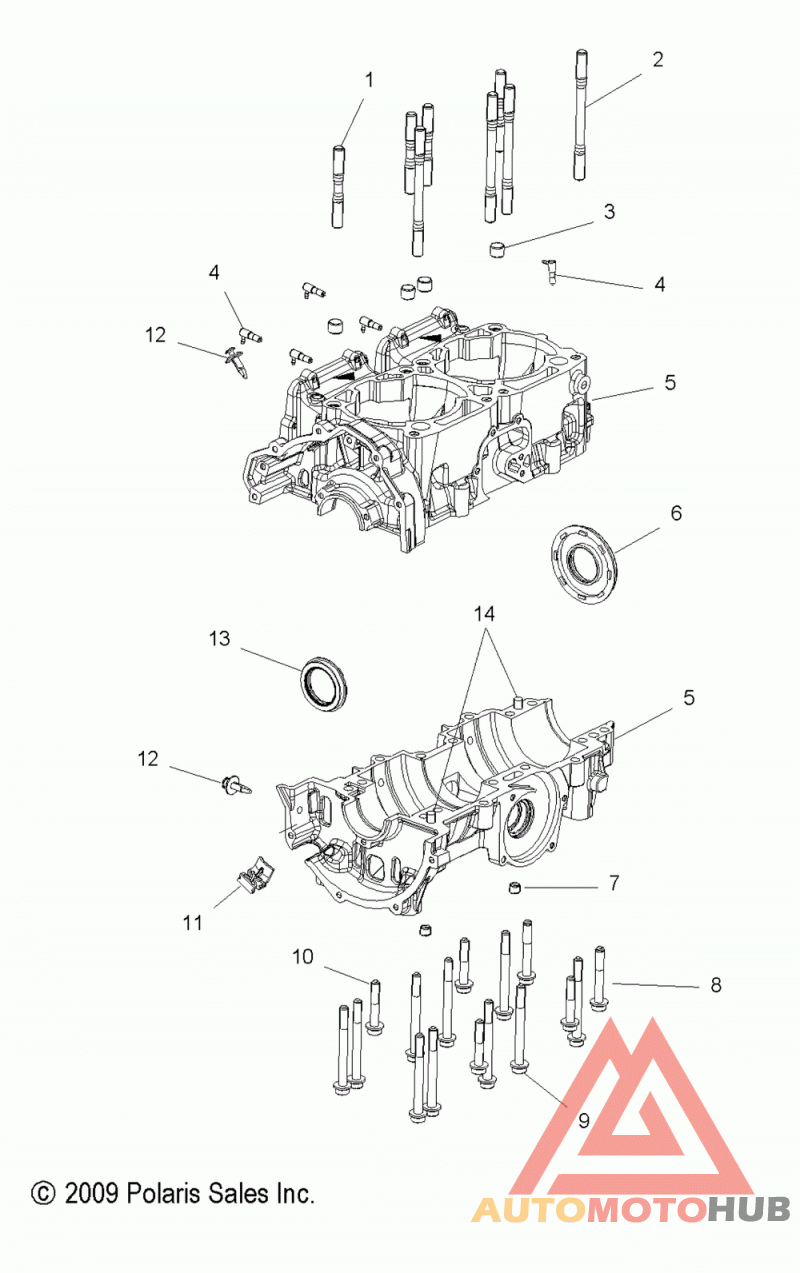 1
2
3
4
4
12
5
6
14
13
5
12
7
11
10
8
9
© 2009 Polaris Sales Inc.
AUTOMOTOHUB