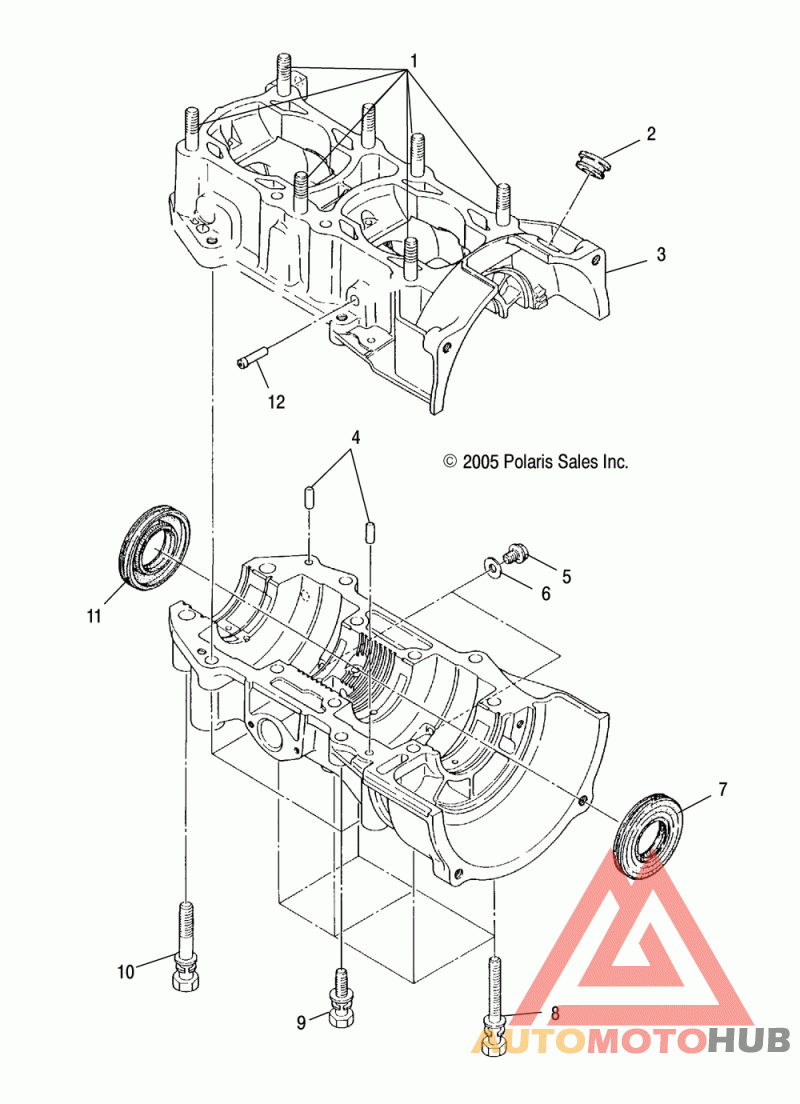 1
2
3
12
4
© 2005 Polaris Sales Inc.
5
6
11
7
10
9
8
AUTOMOTOHUB