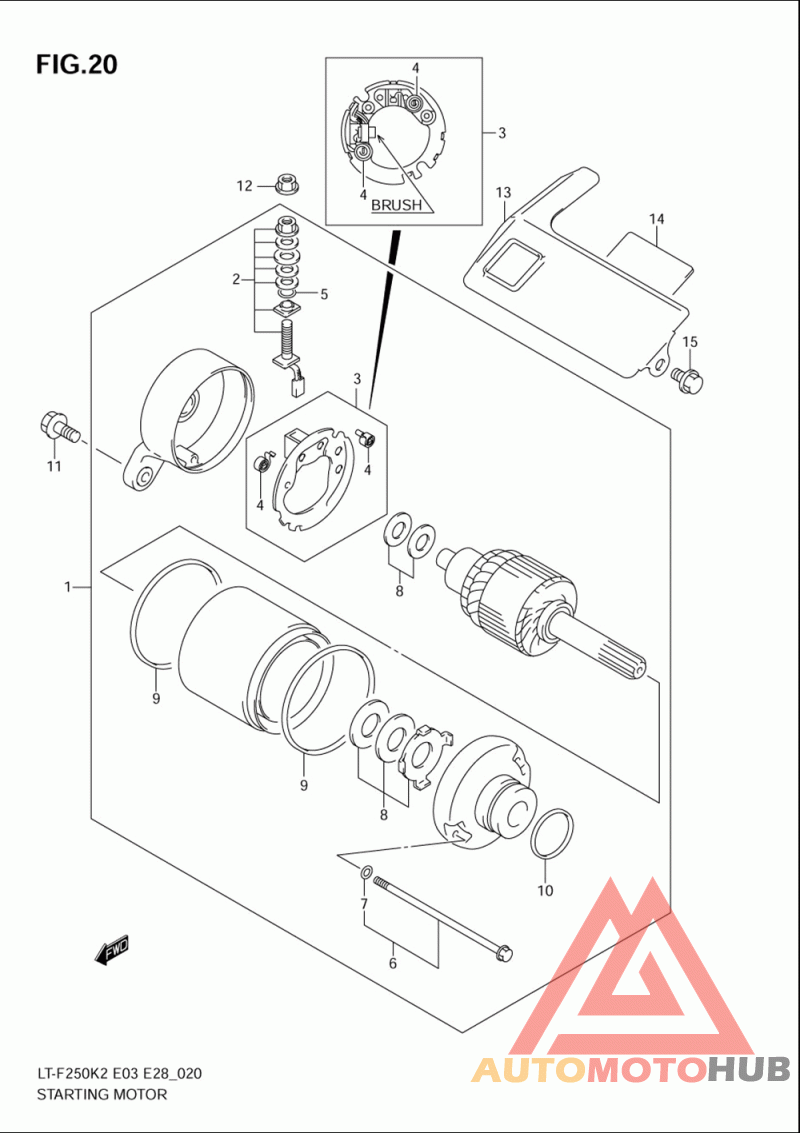 FIG.20

4
3
4
BRUSH

12
13
14
2
5
15
3
11
4
4
8
1
9
9
8
10
7
6
FWD

LT-F250K2 E03 E28_020
STARTING MOTOR

AUTOMOTOHUB