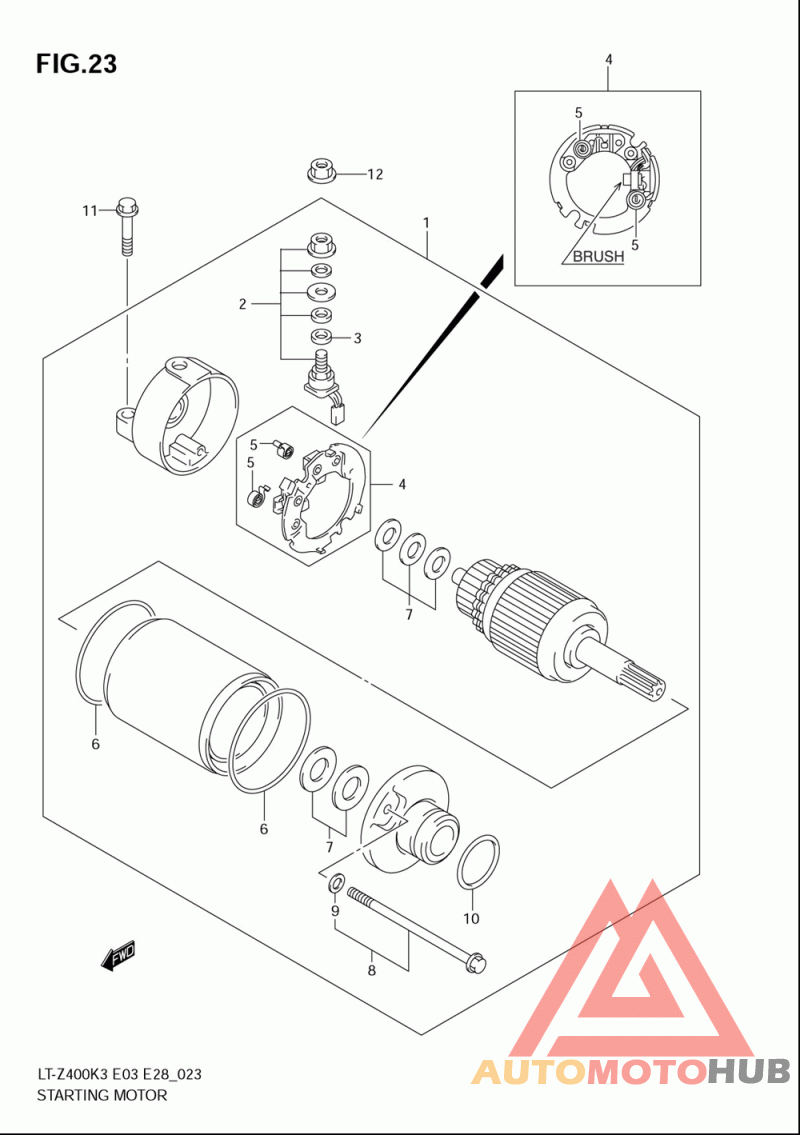 FIG.23

4
5
5
BRUSH
12
11
1
2
3
5
5
4
7
6
6
7
9
10
8
FWD

LT-Z400K3 E03 E28_023
STARTING MOTOR

AUTOMOTOHUB