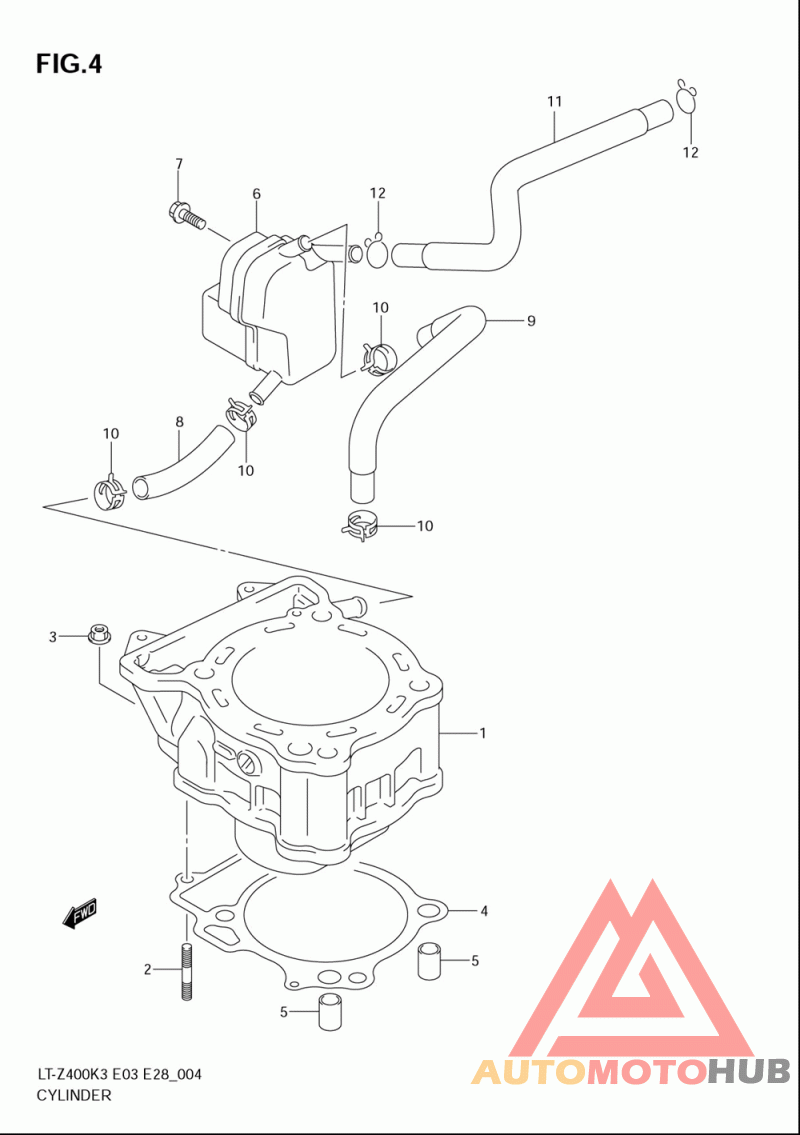 FIG.4

11
12
7
6
12
10
9
10
8
10
10
3
1
FWD
4
2
5
5

LT-Z400K3 E03 E28_004
CYLINDER

AUTOMOTOHUB