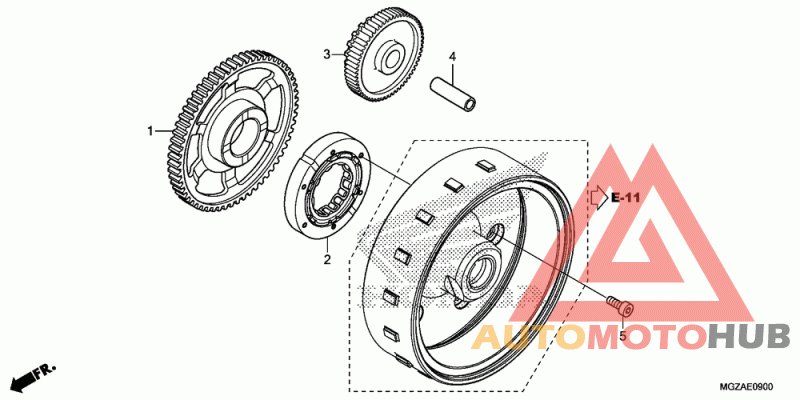 3
4
1
E-11
2
5
AUTOMOTOHUB
FR.
MGZAE0900